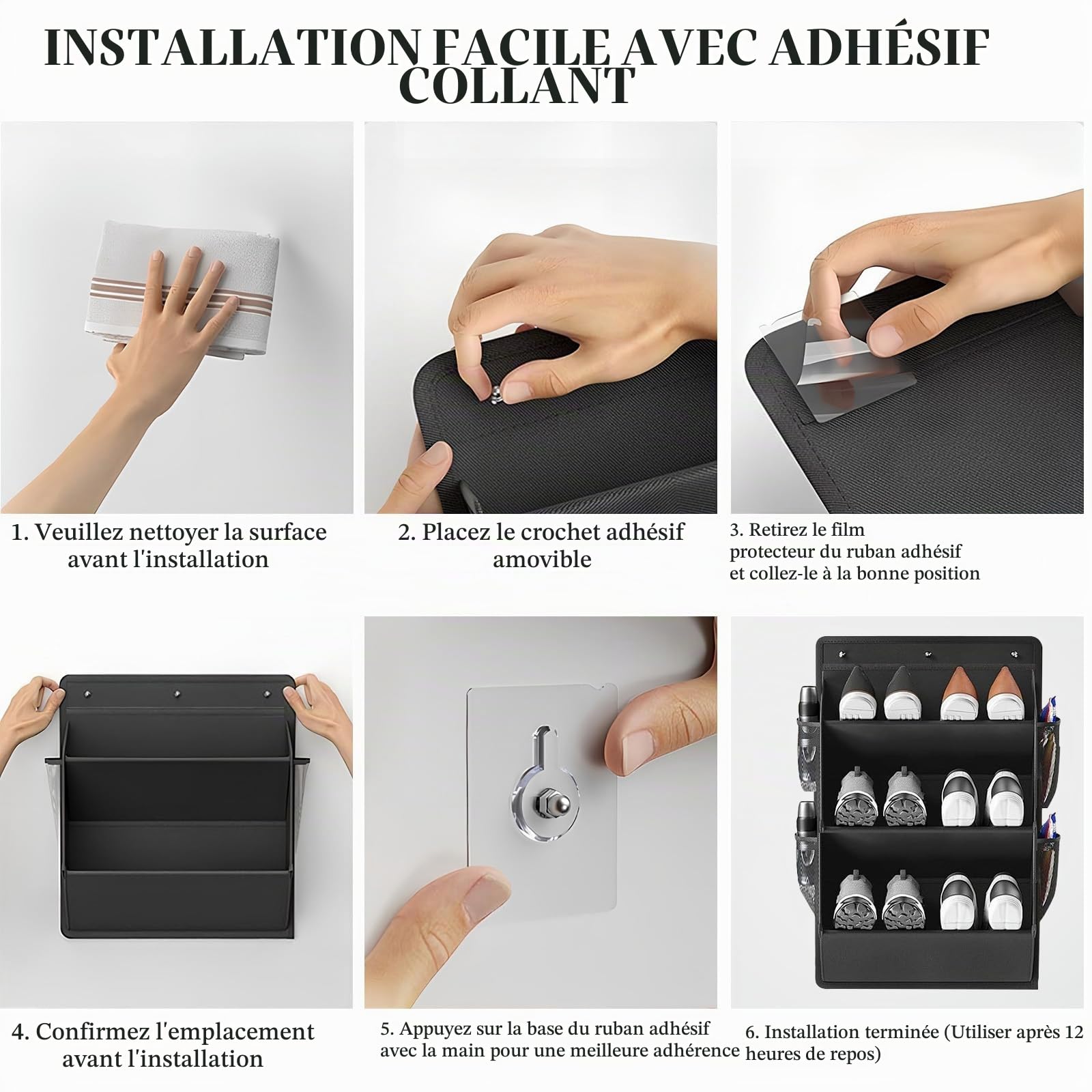 INSTALLATION FACILE AVEC ADHÉSIF COLLANT

1. Veuillez nettoyer la surface avant l'installation

2. Placez le crochet adhésif amovible

3. Retirez le film protecteur du ruban adhésif et collez-le à la bonne position

4. Confirmez l'emplacement avant l'installation

5. Appuyez sur la base du ruban adhésif avec la main pour une meilleure adhérence

6. Installation terminée (Utiliser après 12 heures de repos)