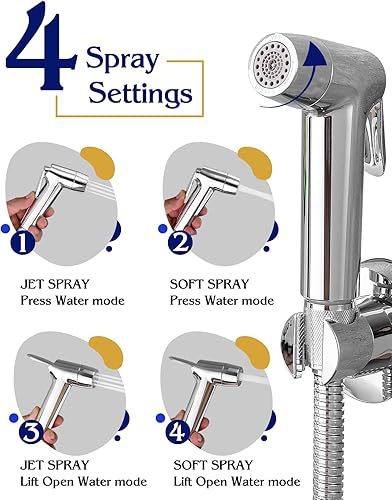 4 Spray Settings

1

JET SPRAY
Press Water mode

2

SOFT SPRAY
Press Water mode

3

JET SPRAY
Lift Open Water mode

4

SOFT SPRAY
Lift Open Water mode