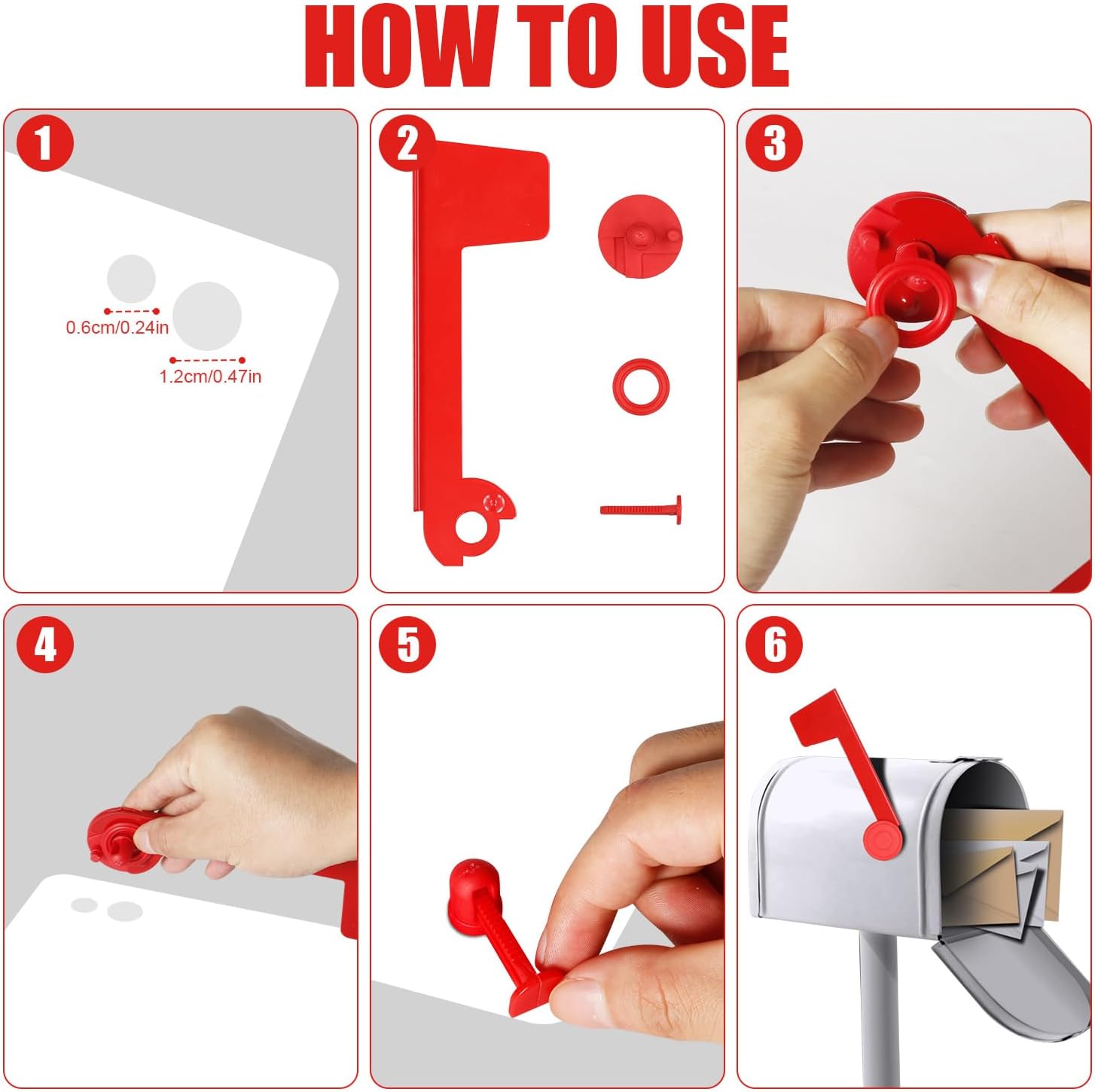 HOW TO USE

1

0.6cm/0.24in

1.2cm/0.47in

2

3

4

5

6