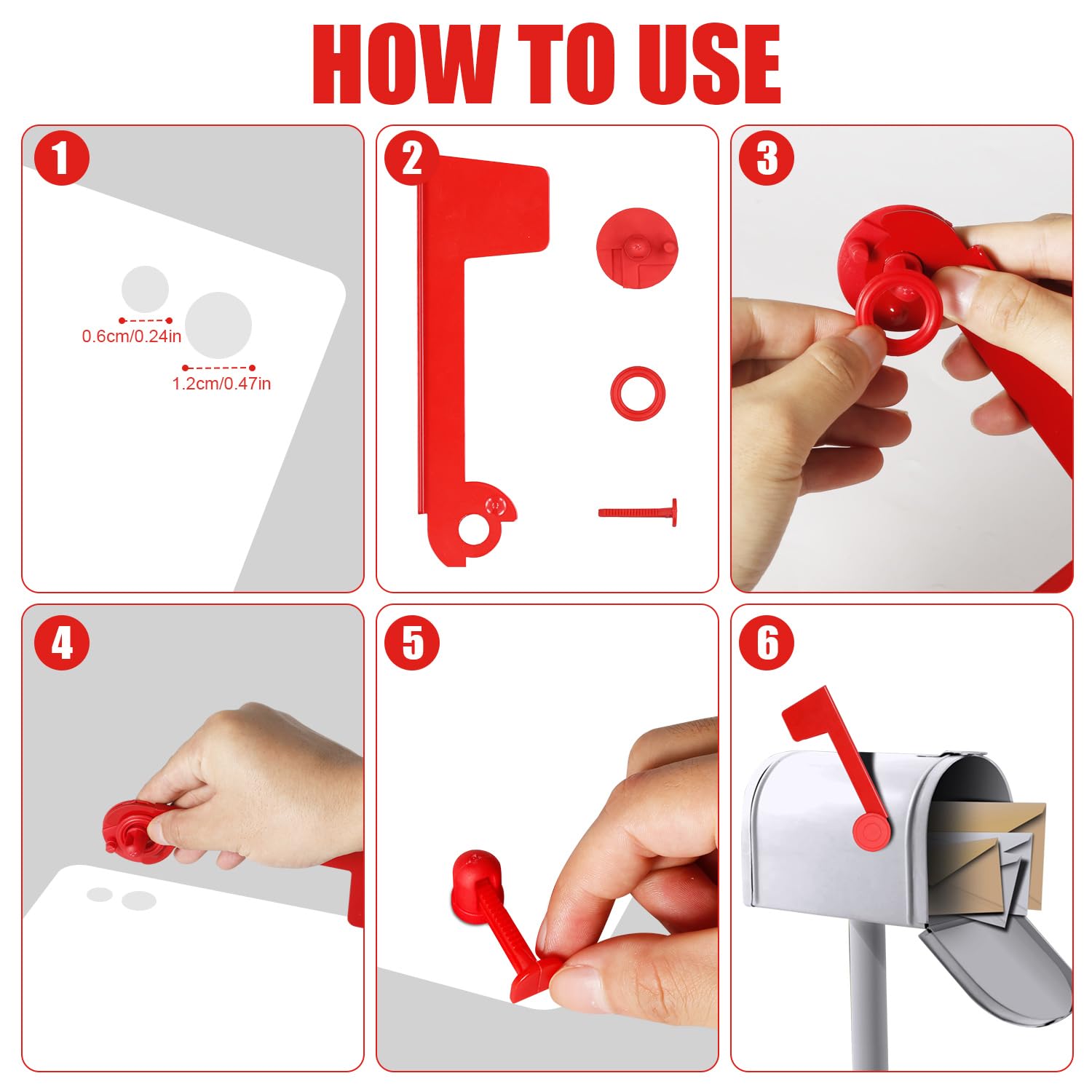 HOW TO USE

1

0.6cm/0.24in

1.2cm/0.47in

2

3

4

5

6