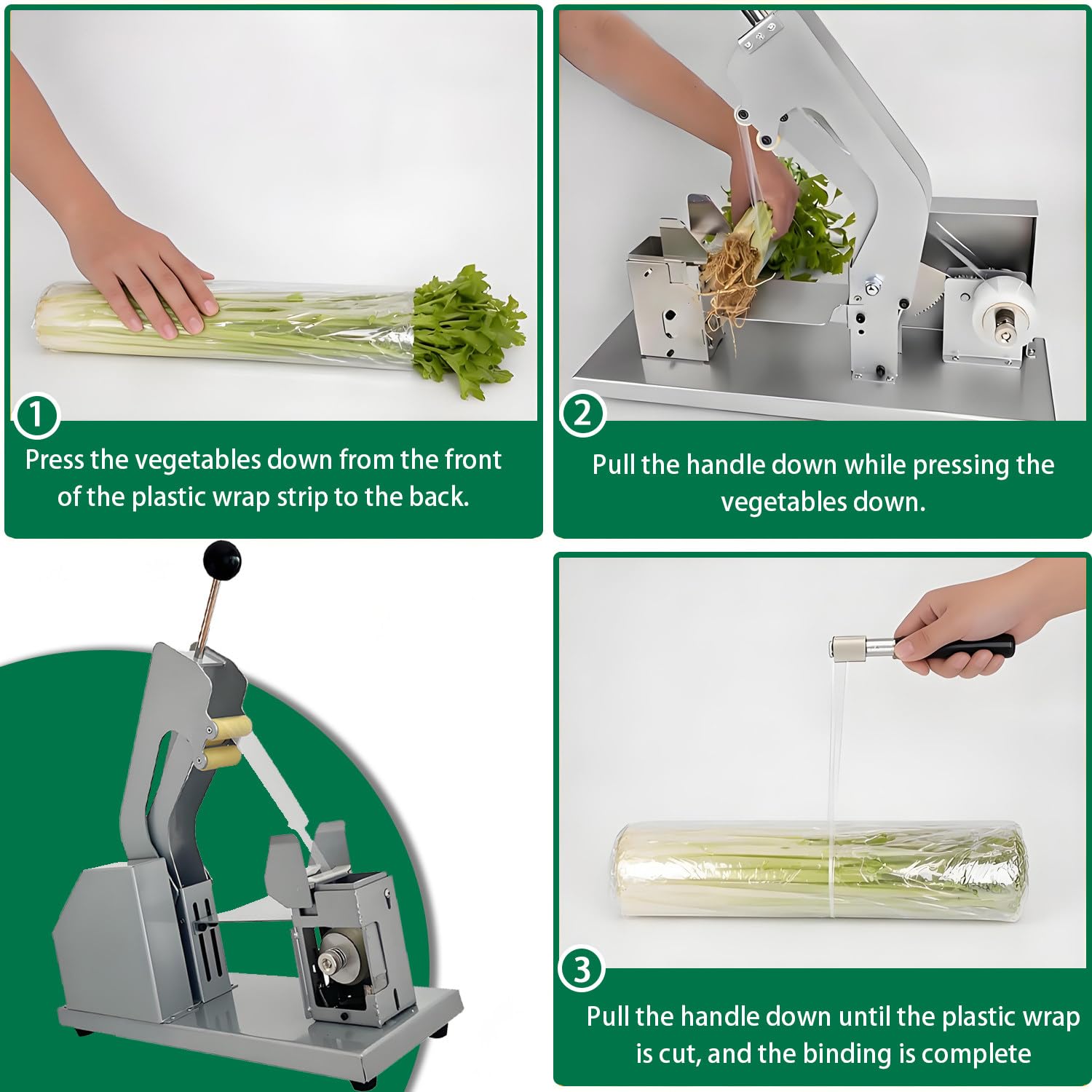 1

Press the vegetables down from the front of the plastic wrap strip to the back.

2

Pull the handle down while pressing the vegetables down.

3

Pull the handle down until the plastic wrap is cut, and the binding is complete