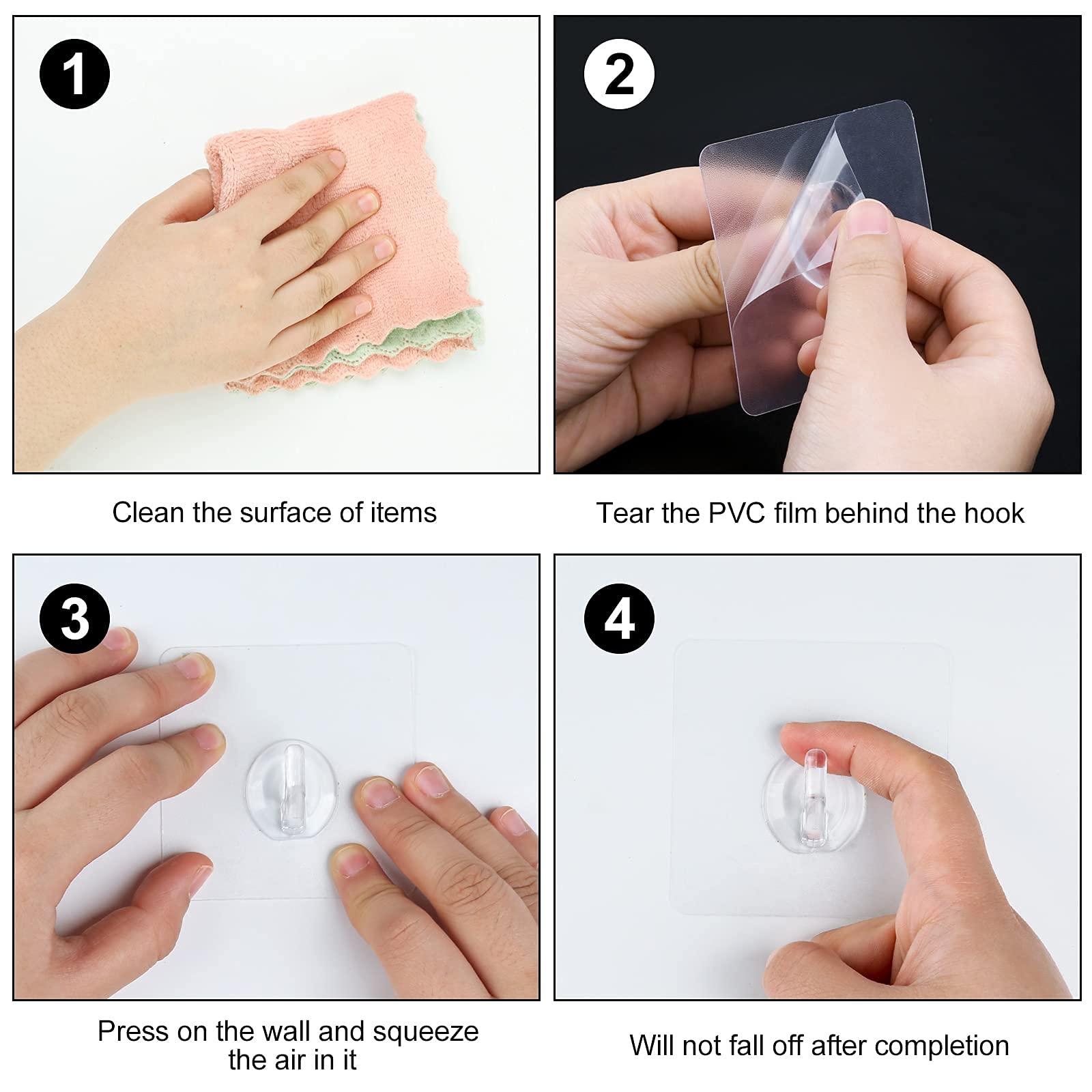 1

Clean the surface of items

2

Tear the PVC film behind the hook

3

Press on the wall and squeeze the air in it

4

Will not fall off after completion