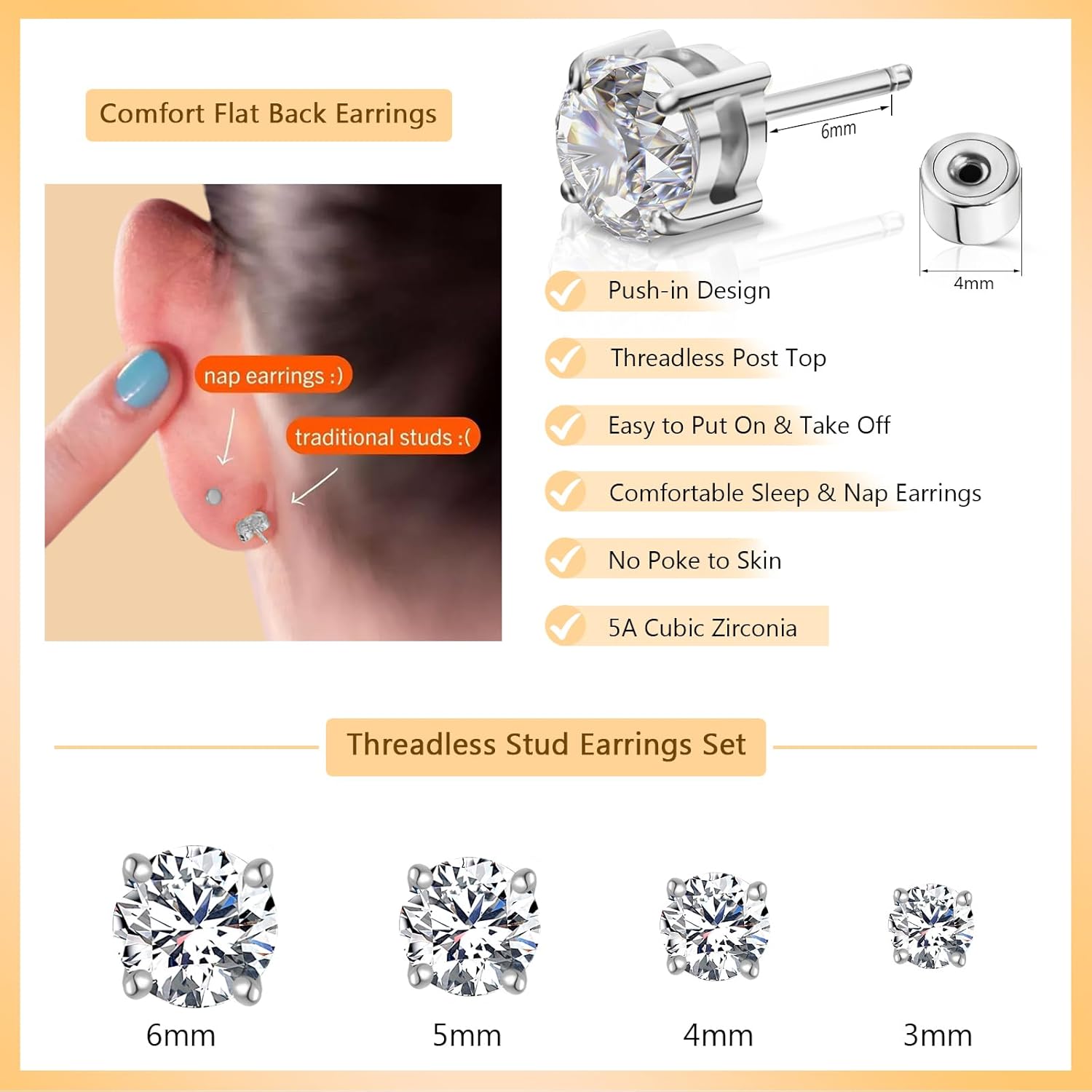 Comfort Flat Back Earrings

nap earrings :)

traditional studs :(

6mm

4mm

Push-in Design

Threadless Post Top

Easy to Put On & Take Off

Comfortable Sleep & Nap Earrings

No Poke to Skin

5A Cubic Zirconia

Threadless Stud Earrings Set

6mm

5mm

4mm

3mm