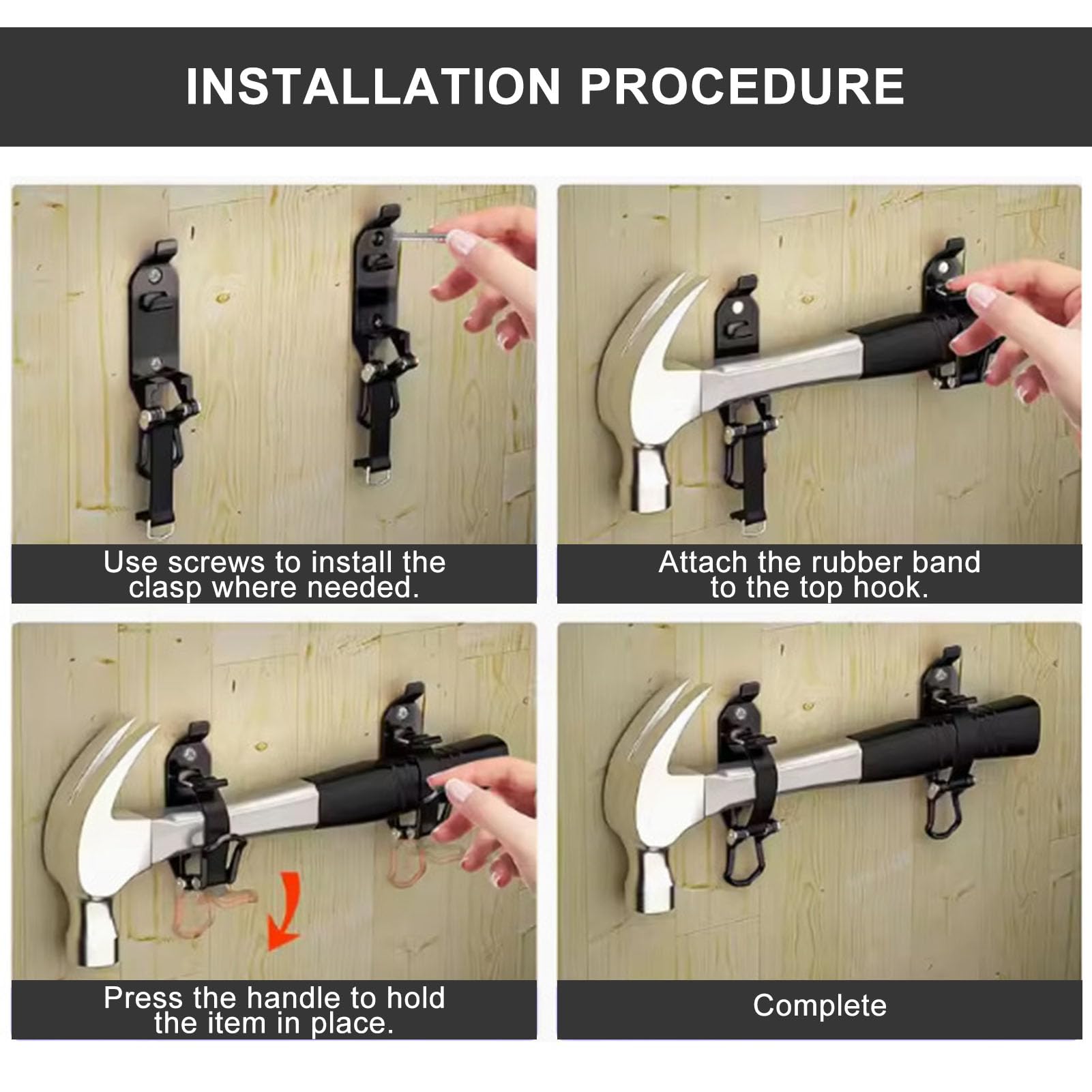 INSTALLATION PROCEDURE

Use screws to install the clasp where needed.

Attach the rubber band to the top hook.

Press the handle to hold the item in place.

Complete