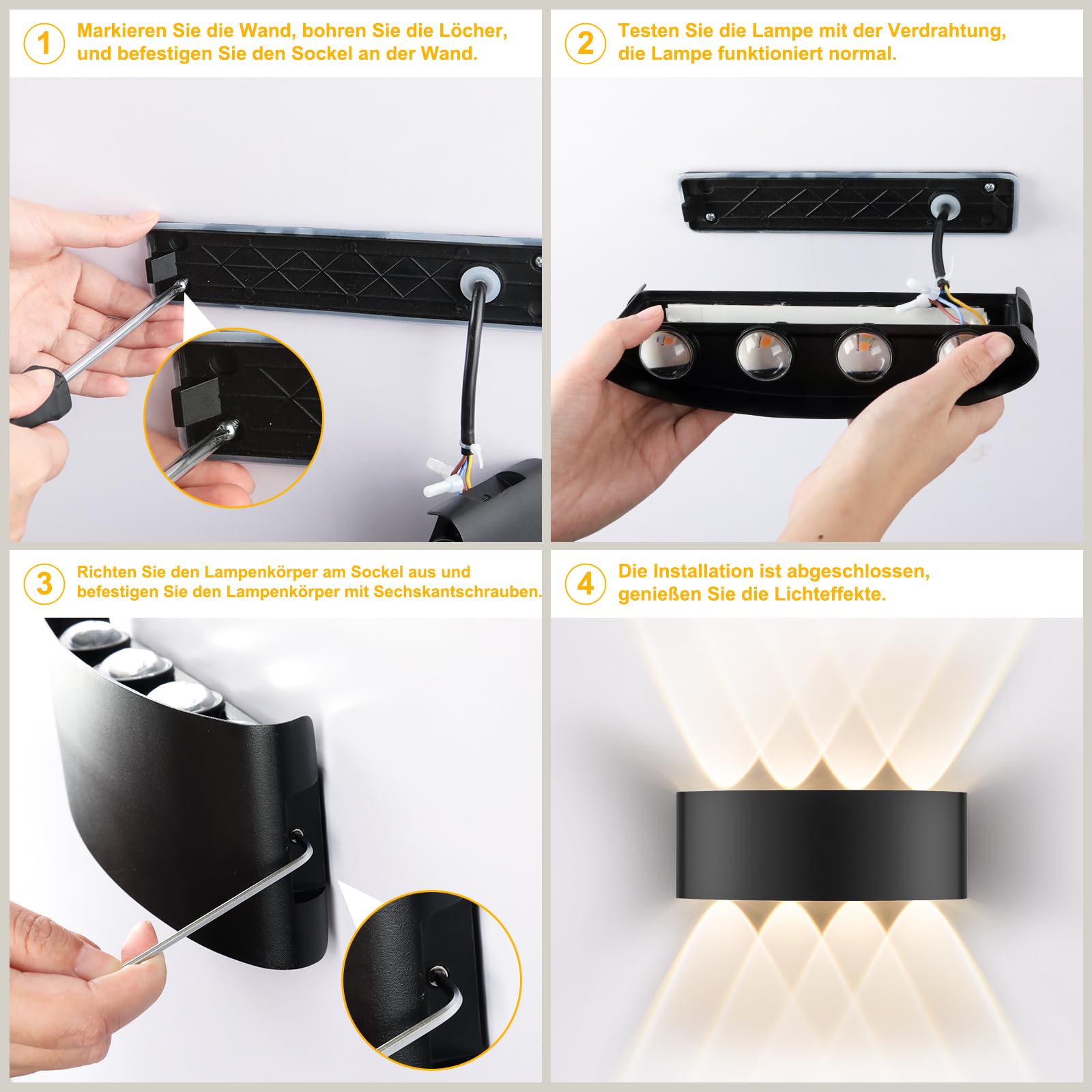 1 Markieren Sie die Wand, bohren Sie die Löcher, und befestigen Sie den Sockel an der Wand.

2 Testen Sie die Lampe mit der Verdrahtung, die Lampe funktioniert normal.

3 Richten Sie den Lampenkörper am Sockel aus und befestigen Sie den Lampenkörper mit Sechskantschrauben.

4 Die Installation ist abgeschlossen, genießen Sie die Lichteffekte.