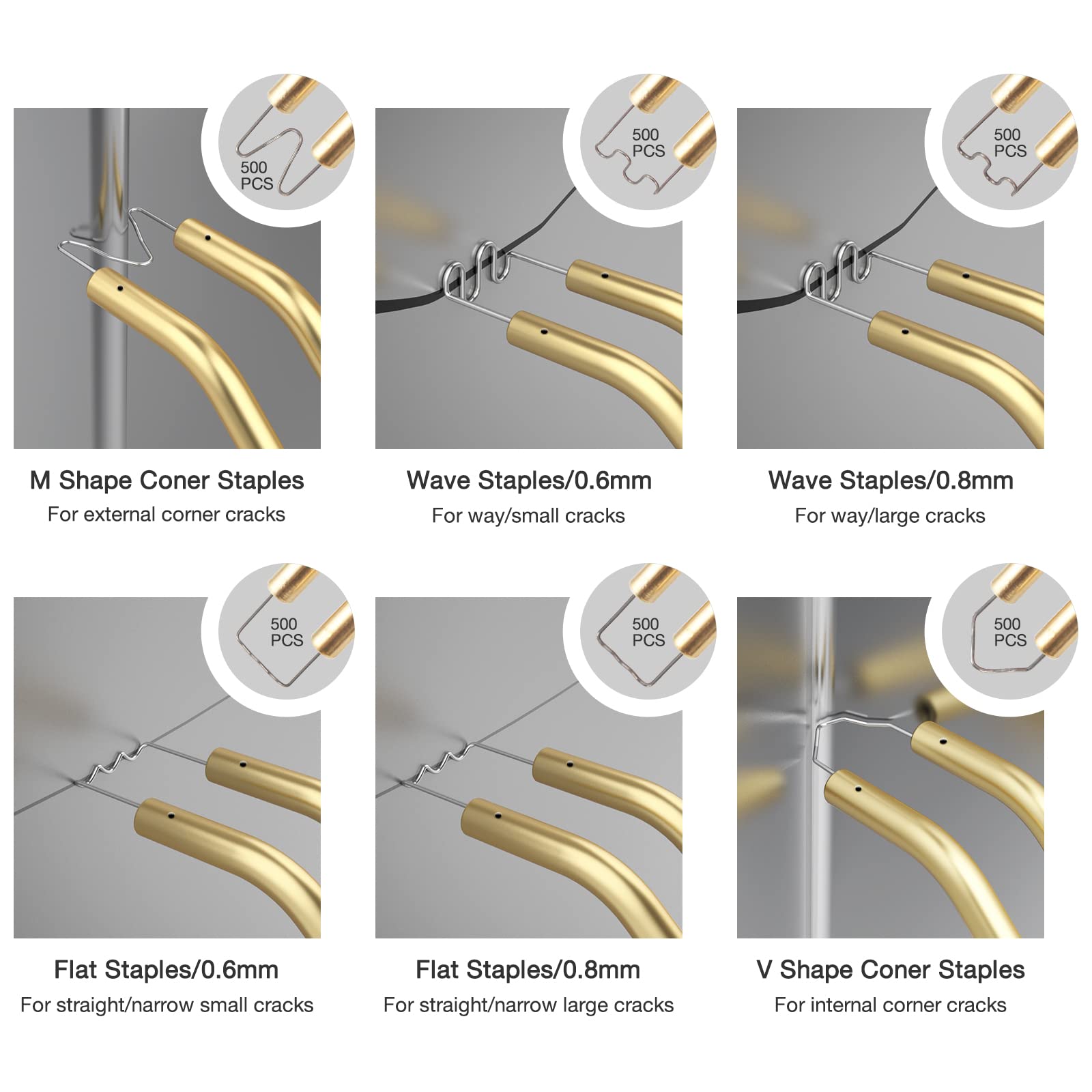 500 PCS

M Shape Coner Staples
For external corner cracks

500 PCS

Wave Staples/0.6mm
For way/small cracks

500 PCS

Wave Staples/0.8mm
For way/large cracks

500 PCS

Flat Staples/0.6mm
For straight/narrow small cracks

500 PCS

Flat Staples/0.8mm
For straight/narrow large cracks

500 PCS

V Shape Coner Staples
For internal corner cracks