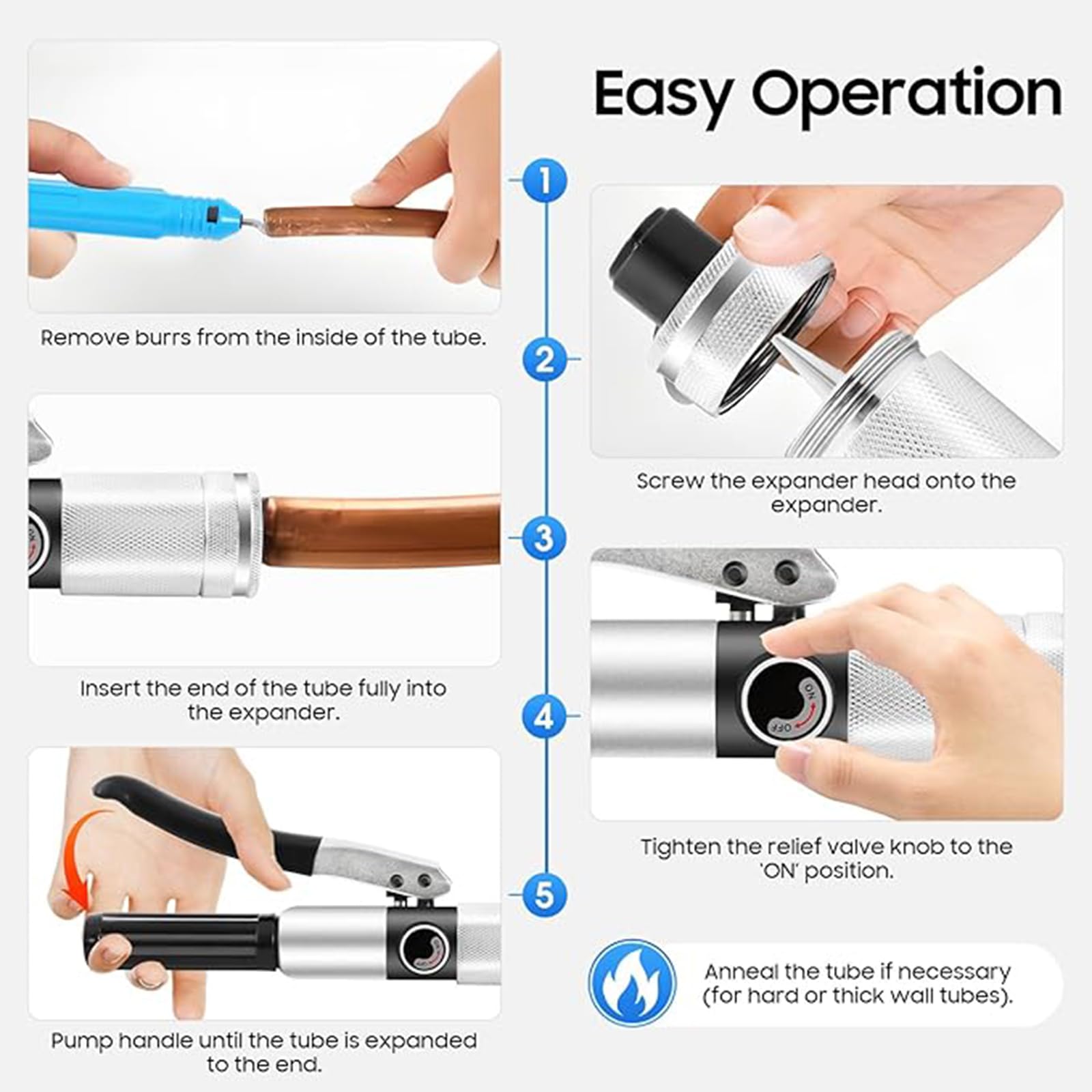 Easy Operation

1

Remove burrs from the inside of the tube.

2

Screw the expander head onto the expander.

3

Insert the end of the tube fully into the expander.

4

ON

OFF

Tighten the relief valve knob to the 'ON' position.

5

Pump handle until the tube is expanded to the end.

Anneal the tube if necessary (for hard or thick wall tubes).