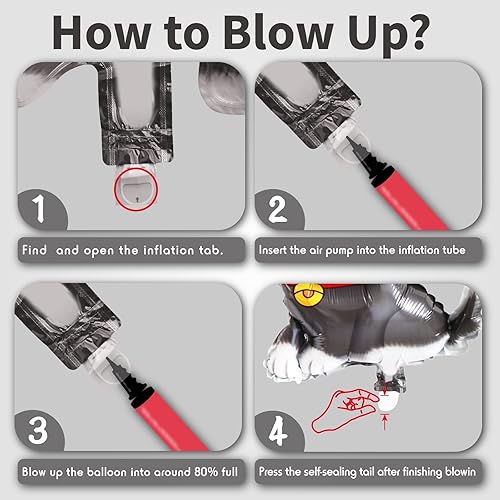 How to Blow Up?

1

Find and open the inflation tab.

2

Insert the air pump into the inflation tube

3

Blow up the balloon into around 80% full

4

Press the self-sealing tail after finishing blowin