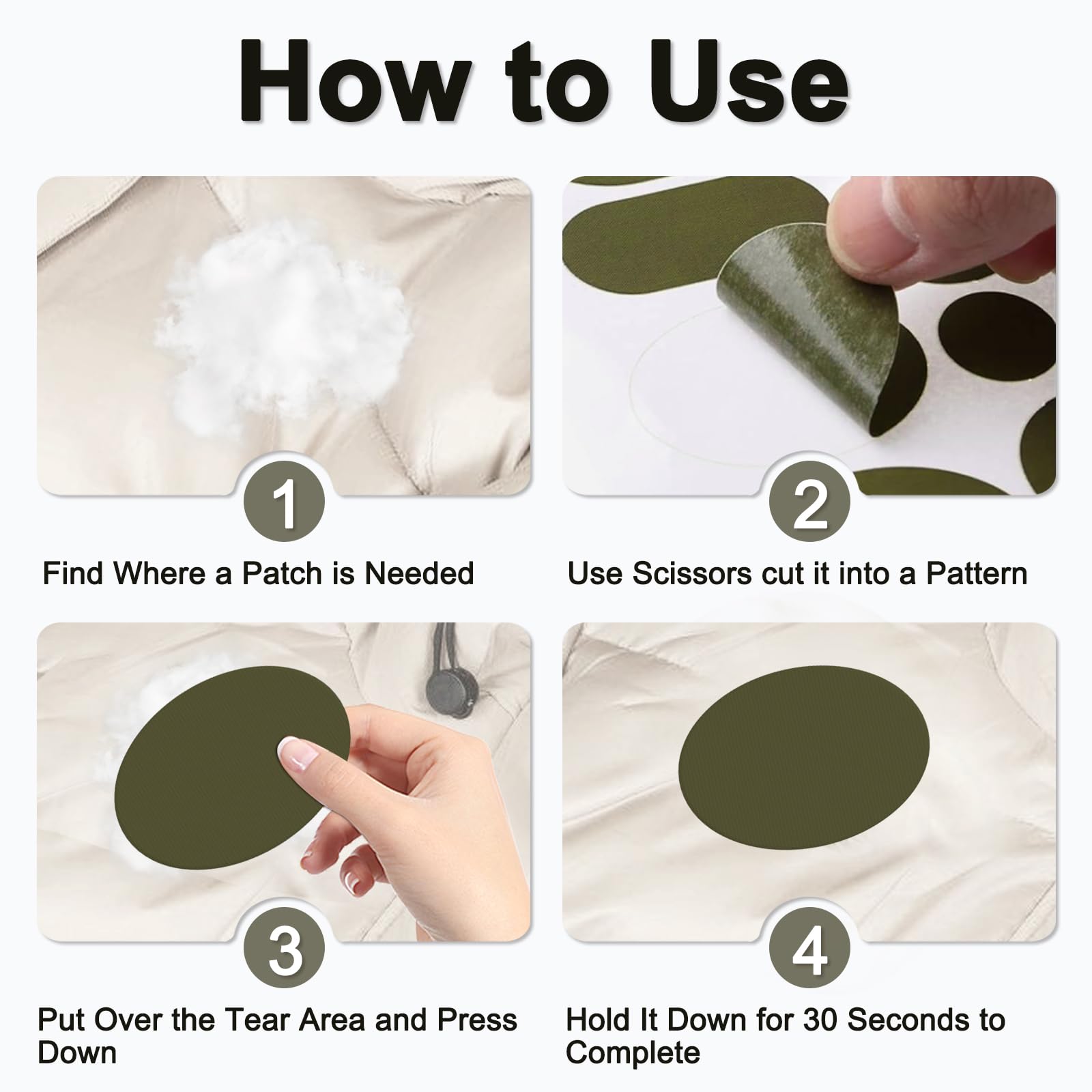 How to Use

1

Find Where a Patch is Needed

2

Use Scissors cut it into a Pattern

3

Put Over the Tear Area and Press Down

4

Hold It Down for 30 Seconds to Complete