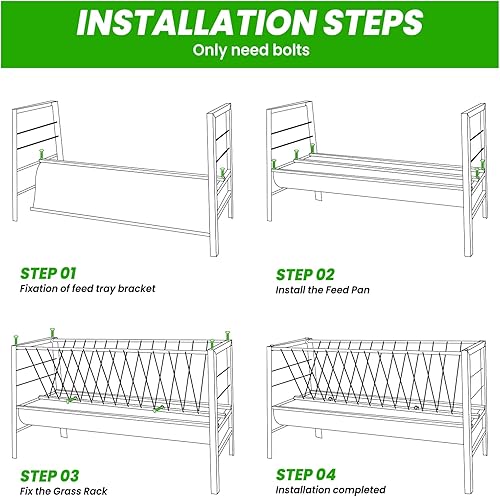 INSTALLATION STEPS
Only need bolts

STEP 01
Fixation of feed tray bracket

STEP 02
Install the Feed Pan

STEP 03
Fix the Grass Rack

STEP 04
Installation completed