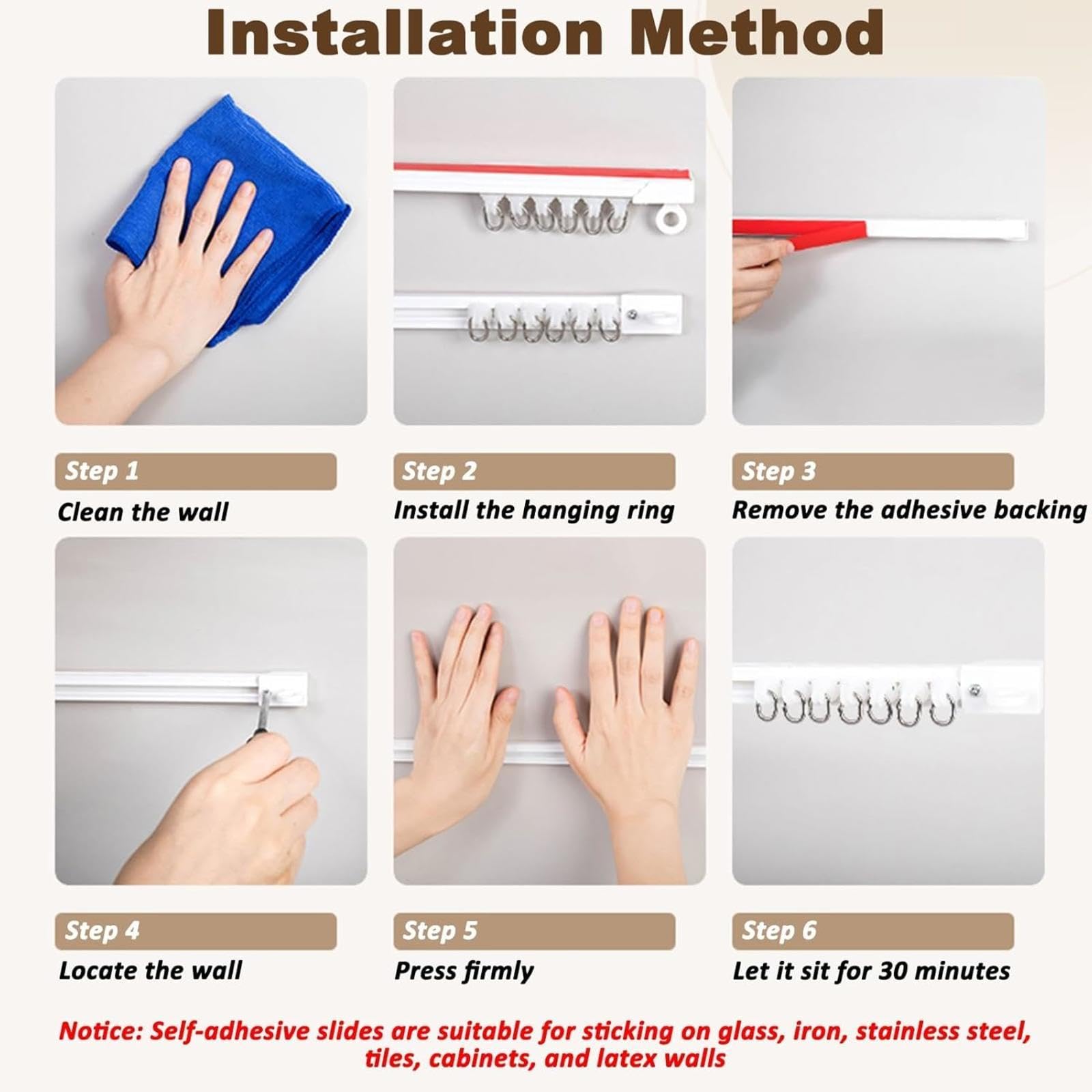 Installation Method

Step 1
Clean the wall

Step 2
Install the hanging ring

Step 3
Remove the adhesive backing

Step 4
Locate the wall

Step 5
Press firmly

Step 6
Let it sit for 30 minutes

Notice: Self-adhesive slides are suitable for sticking on glass, iron, stainless steel, tiles, cabinets, and latex walls