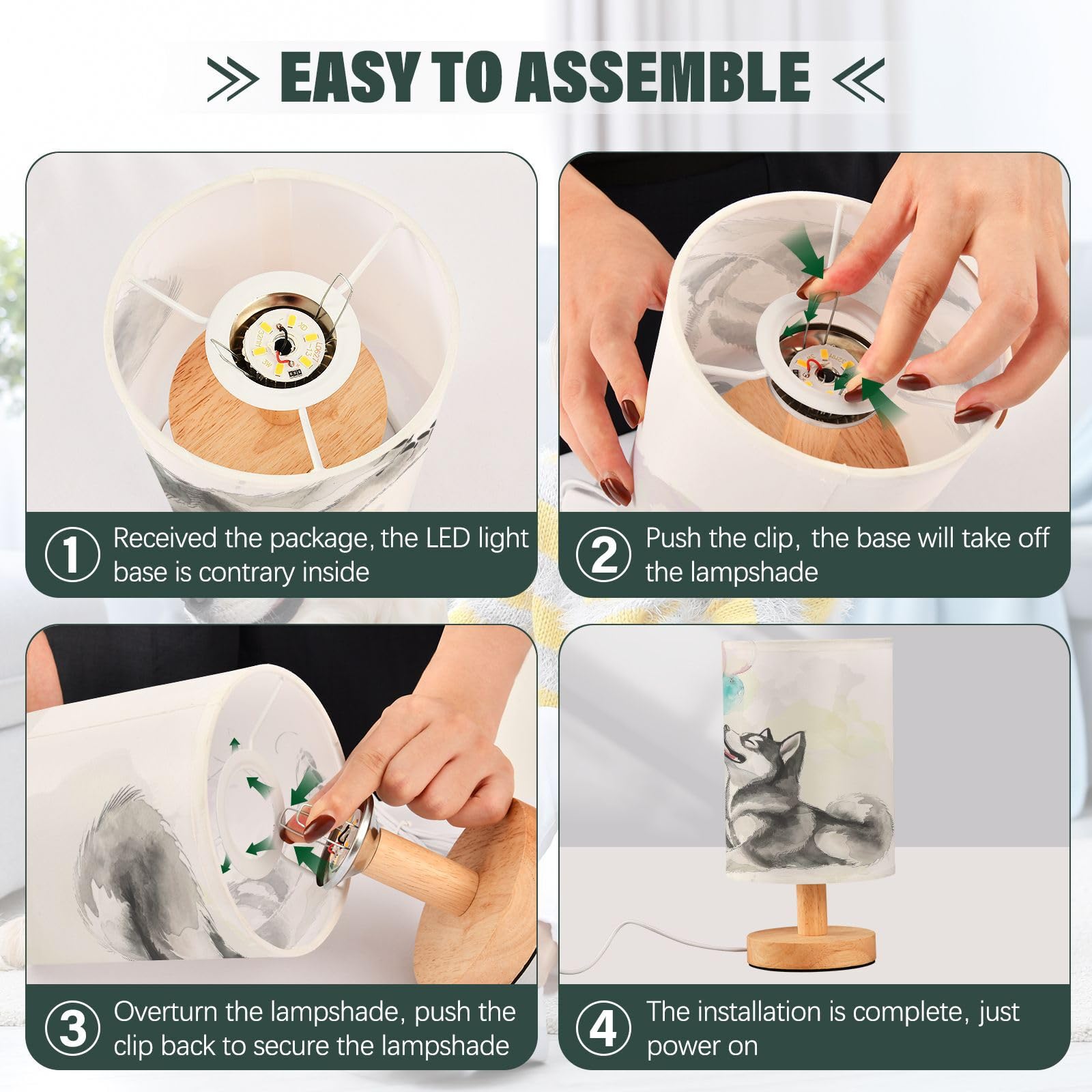 EASY TO ASSEMBLE

1 Received the package, the LED light base is contrary inside

2 Push the clip, the base will take off the lampshade

3 Overturn the lampshade, push the clip back to secure the lampshade

4 The installation is complete, just power on