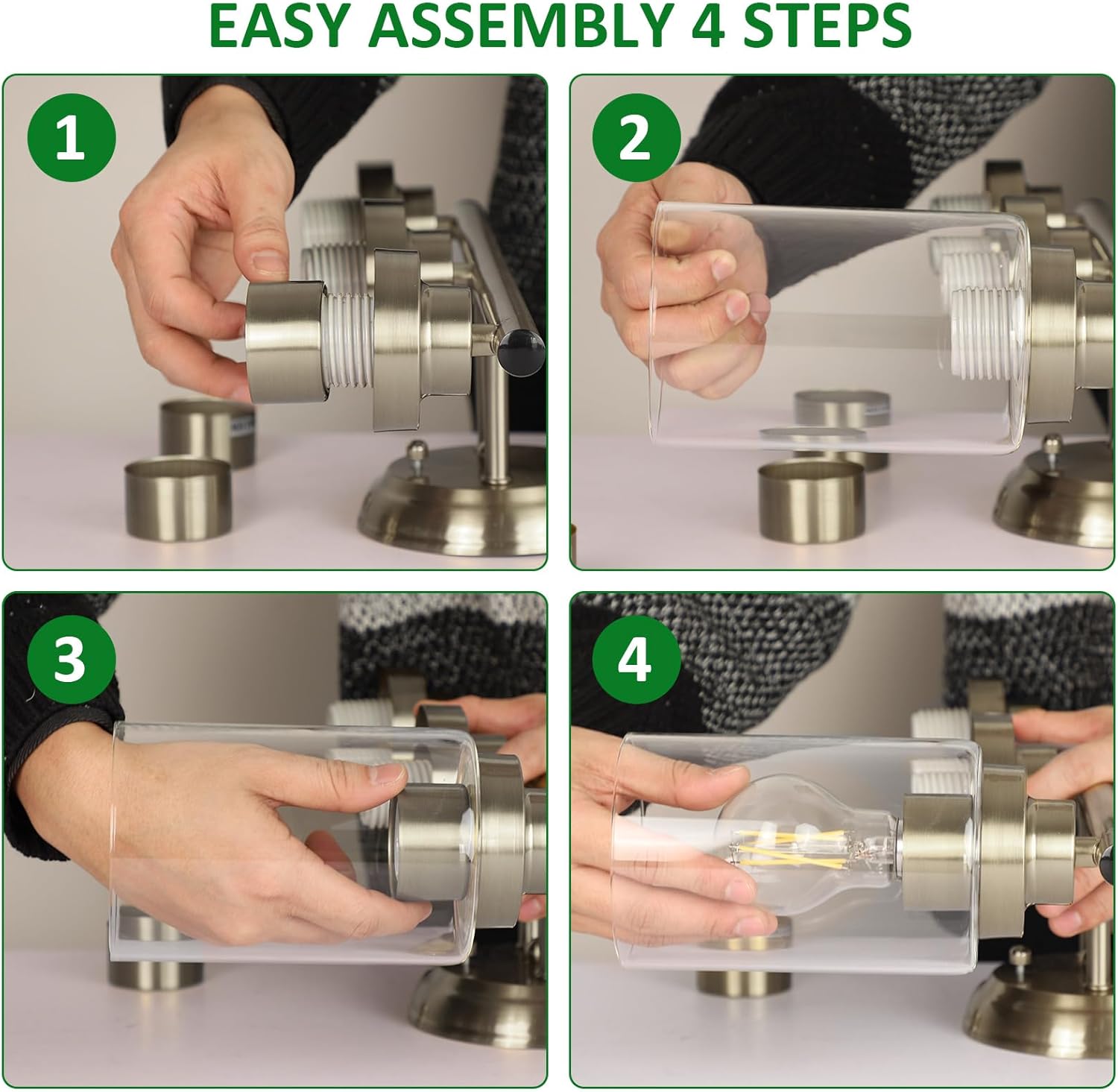 EASY ASSEMBLY 4 STEPS

1

2

3

4