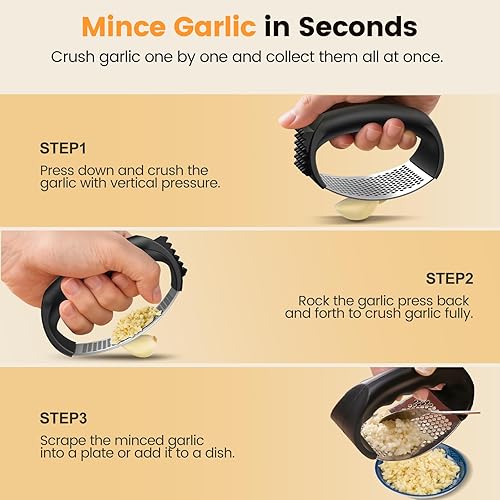 Mince Garlic in Seconds

Crush garlic one by one and collect them all at once.

STEP1

Press down and crush the garlic with vertical pressure.

STEP2

Rock the garlic press back and forth to crush garlic fully.

STEP3

Scrape the minced garlic into a plate or add it to a dish.