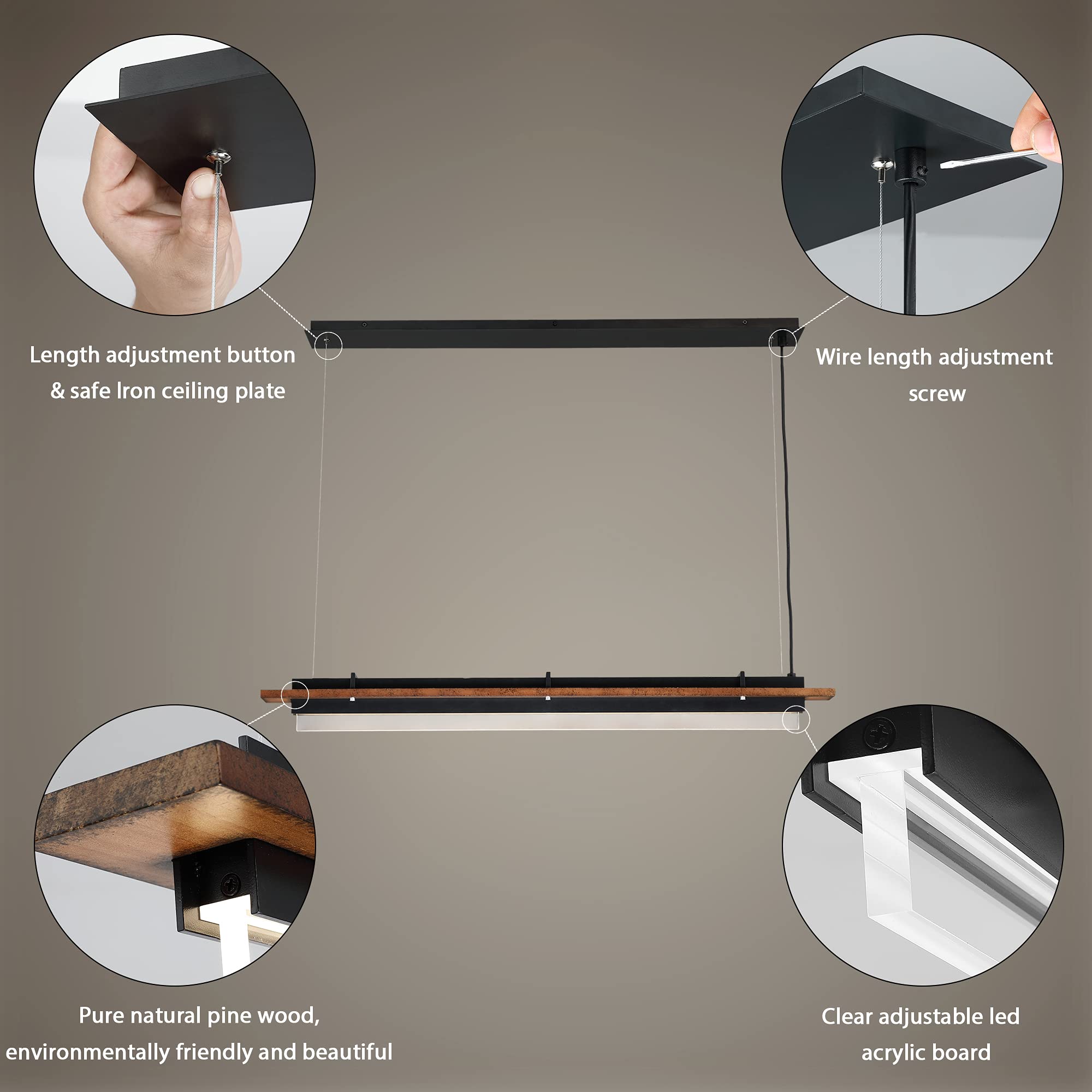 Length adjustment button & safe Iron ceiling plate

Wire length adjustment screw

Pure natural pine wood, environmentally friendly and beautiful

Clear adjustable led acrylic board