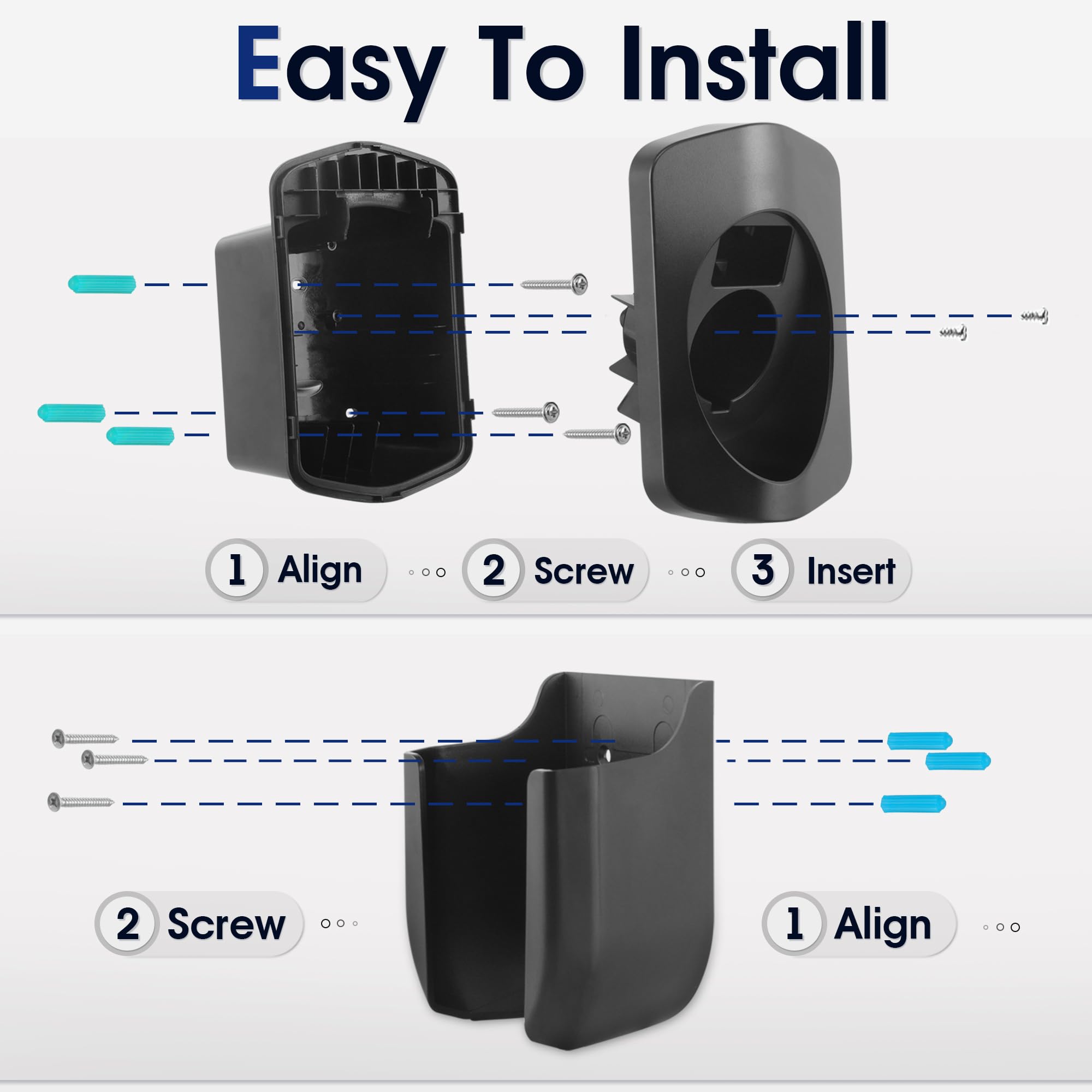 Easy To Install

1 Align

2 Screw

3 Insert

2 Screw

1 Align