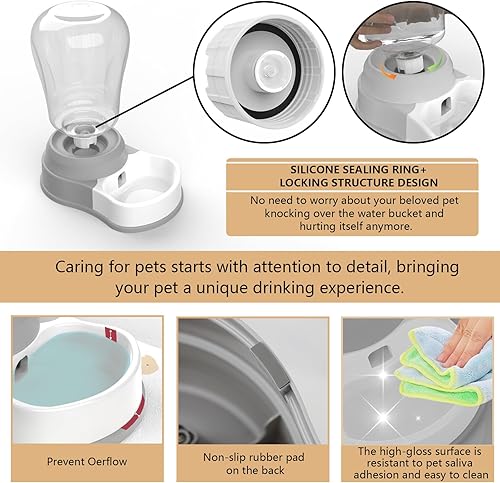 SILICONE SEALING RING+
LOCKING STRUCTURE DESIGN

No need to worry about your beloved pet knocking over the water bucket and hurting itself anymore.

Caring for pets starts with attention to detail, bringing your pet a unique drinking experience.

Prevent Oerflow

Non-slip rubber pad on the back

The high-gloss surface is resistant to pet saliva adhesion and easy to clean