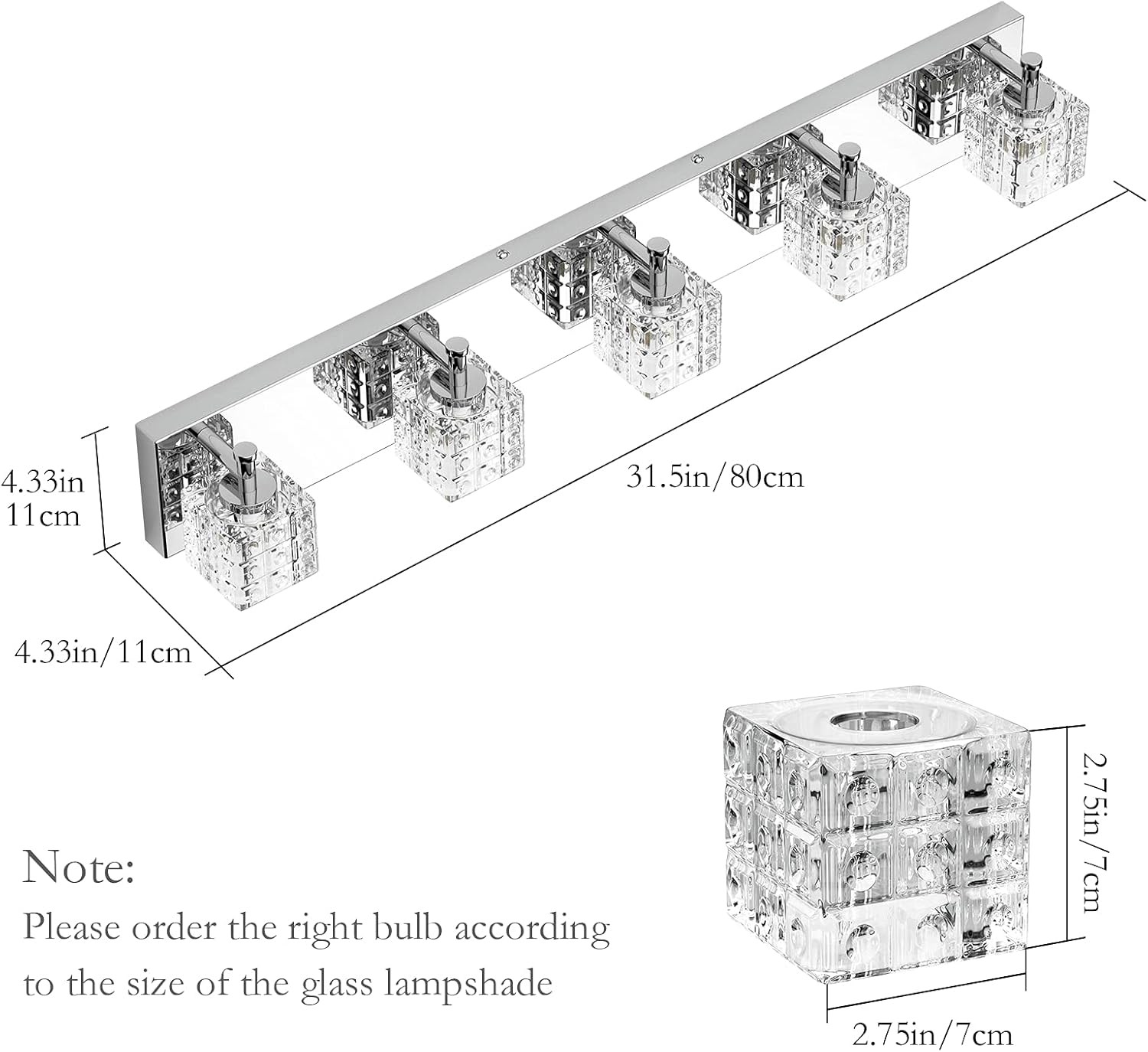 4.33in
11cm

31.5in/80cm

4.33in/11cm

2.75in/7cm

Note:
Please order the right bulb according to the size of the glass lampshade

2.75in/7cm