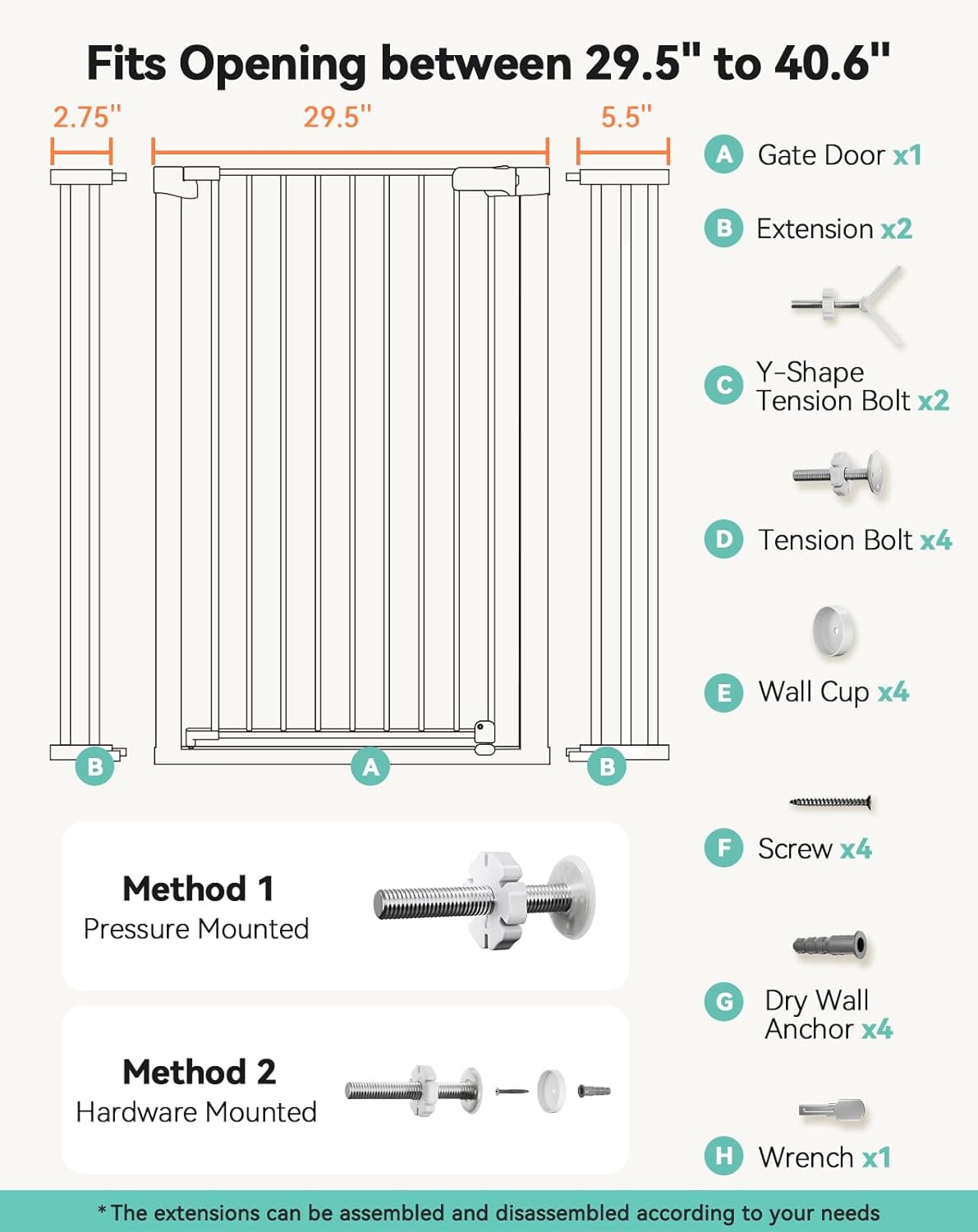 Fits Opening between 29.5" to 40.6"

2.75"

29.5"

5.5"

B

A

B

A Gate Door x1

B Extension x2

C Y-Shape Tension Bolt x2

D Tension Bolt x4

E Wall Cup x4

F Screw x4

G Dry Wall Anchor x4

H Wrench x1

Method 1
Pressure Mounted

Method 2
Hardware Mounted

* The extensions can be assembled and disassembled according to your needs