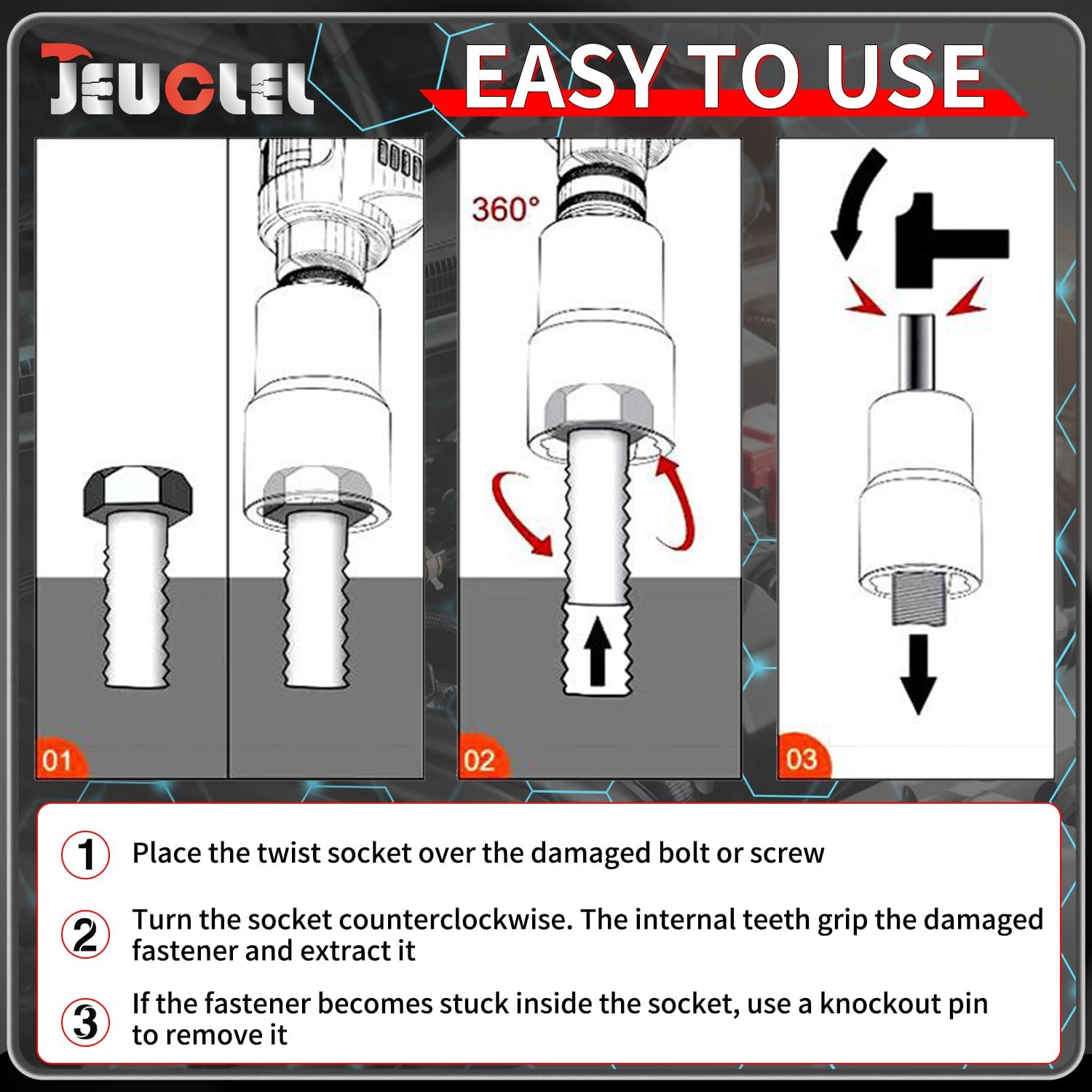 JEUCLEL

EASY TO USE

360°

01

02

03

1 Place the twist socket over the damaged bolt or screw

2 Turn the socket counterclockwise. The internal teeth grip the damaged fastener and extract it

3 If the fastener becomes stuck inside the socket, use a knockout pin to remove it