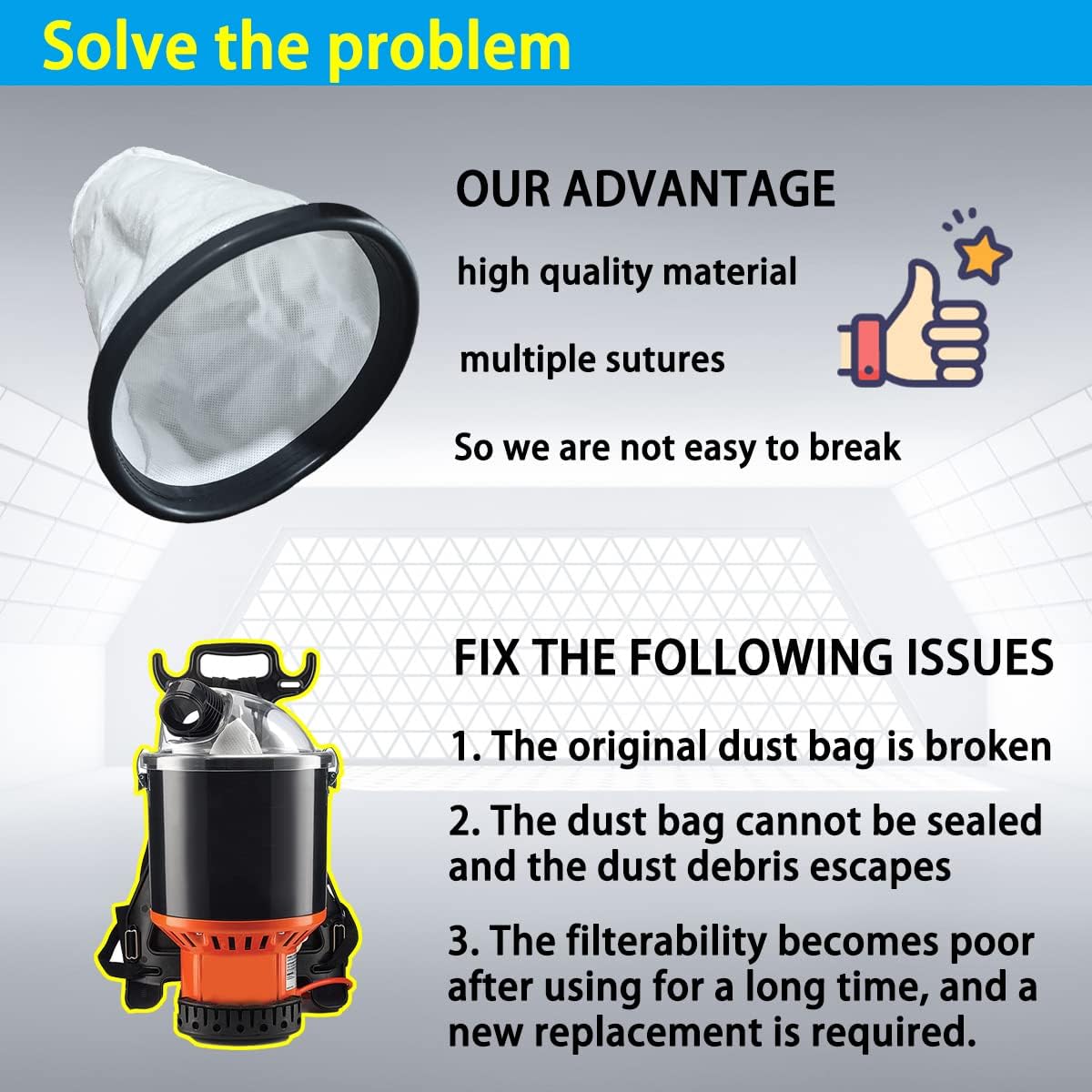 Solve the problem

OUR ADVANTAGE

high quality material

multiple sutures

So we are not easy to break

FIX THE FOLLOWING ISSUES

1. The original dust bag is broken

2. The dust bag cannot be sealed and the dust debris escapes

3. The filterability becomes poor after using for a long time, and a new replacement is required.