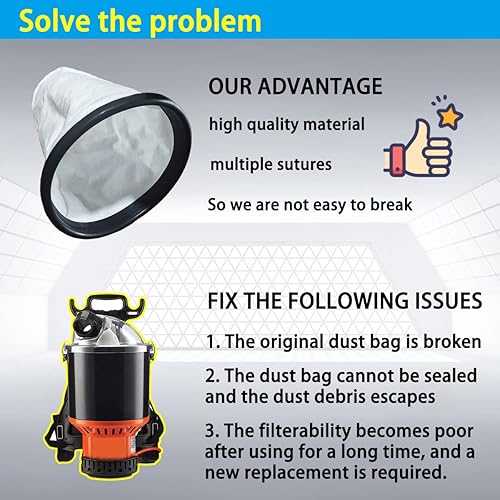 Solve the problem

OUR ADVANTAGE

high quality material

multiple sutures

So we are not easy to break

FIX THE FOLLOWING ISSUES

1. The original dust bag is broken

2. The dust bag cannot be sealed and the dust debris escapes

3. The filterability becomes poor after using for a long time, and a new replacement is required.