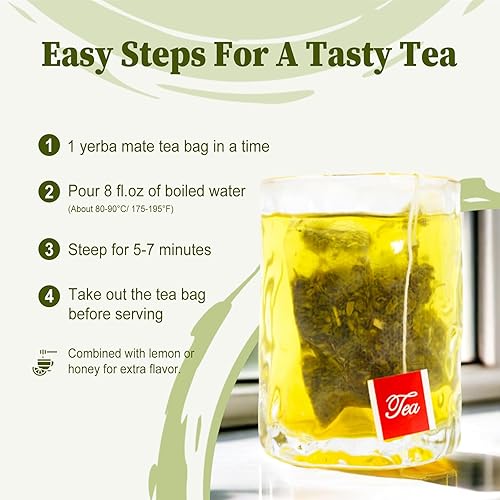 Easy Steps For A Tasty Tea

1 1 yerba mate tea bag in a time

2 Pour 8 fl.oz of boiled water
(About 80-90°C/ 175-195°F)

3 Steep for 5-7 minutes

4 Take out the tea bag before serving

Combined with lemon or honey for extra flavor.

Tea