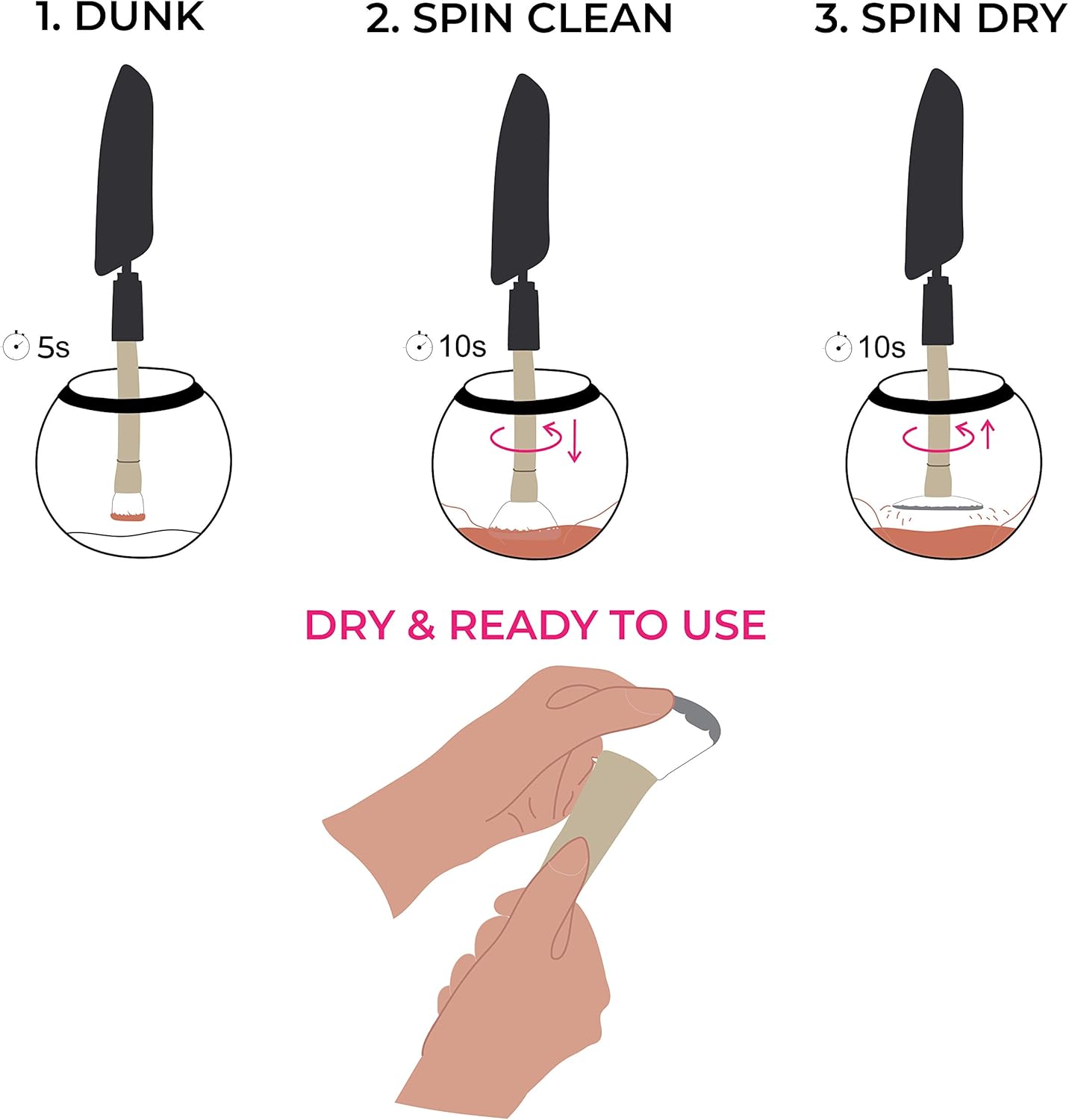 1. DUNK

5s

2. SPIN CLEAN

10s

3. SPIN DRY

10s

DRY & READY TO USE