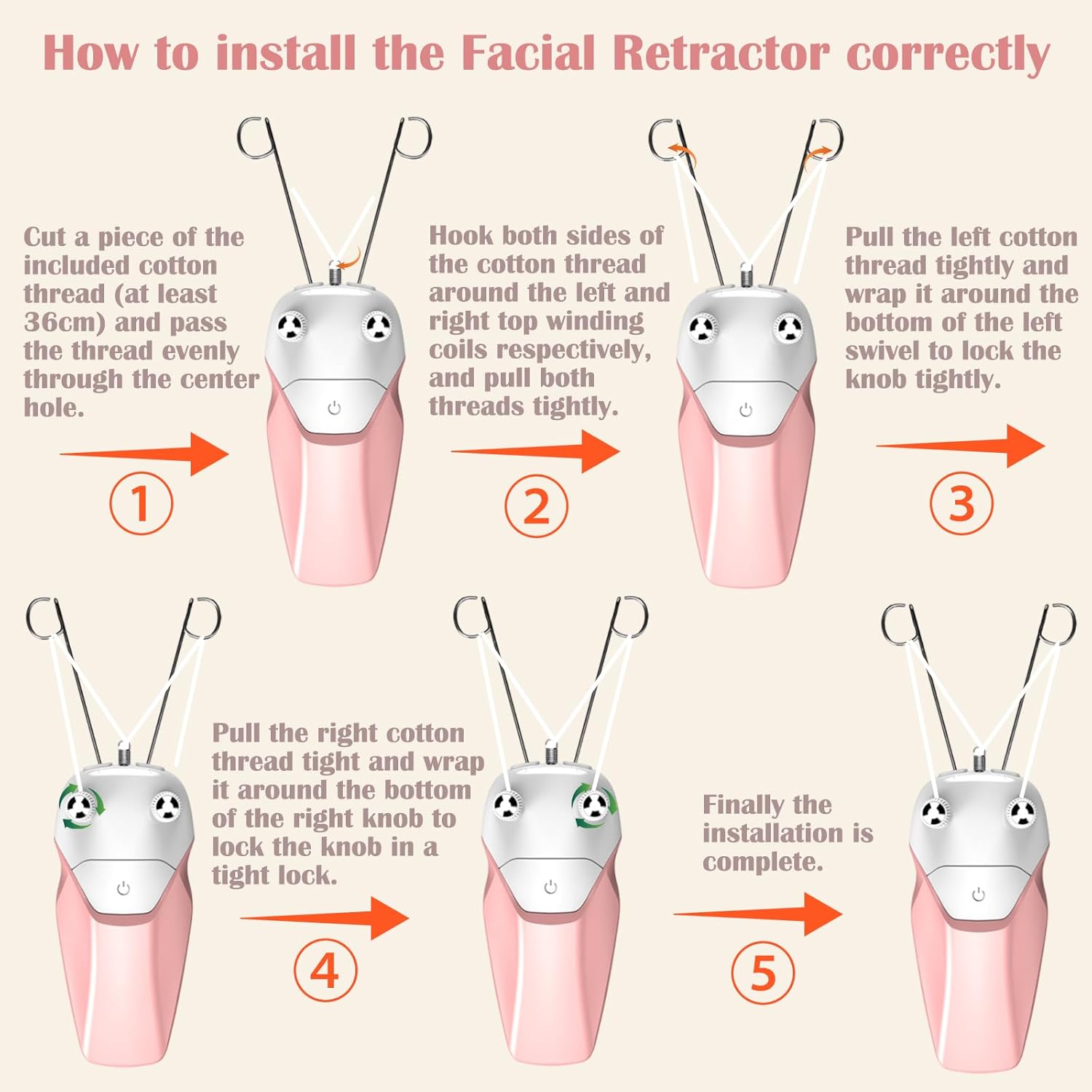 How to install the Facial Retractor correctly

Cut a piece of the included cotton thread (at least 36cm) and pass the thread evenly through the center hole.

①

Hook both sides of the cotton thread around the left and right top winding coils respectively, and pull both threads tightly.

②

Pull the left cotton thread tightly and wrap it around the bottom of the left swivel to lock the knob tightly.

③

Pull the right cotton thread tight and wrap it around the bottom of the right knob to lock the knob in a tight lock.

④

Finally the installation is complete.

⑤