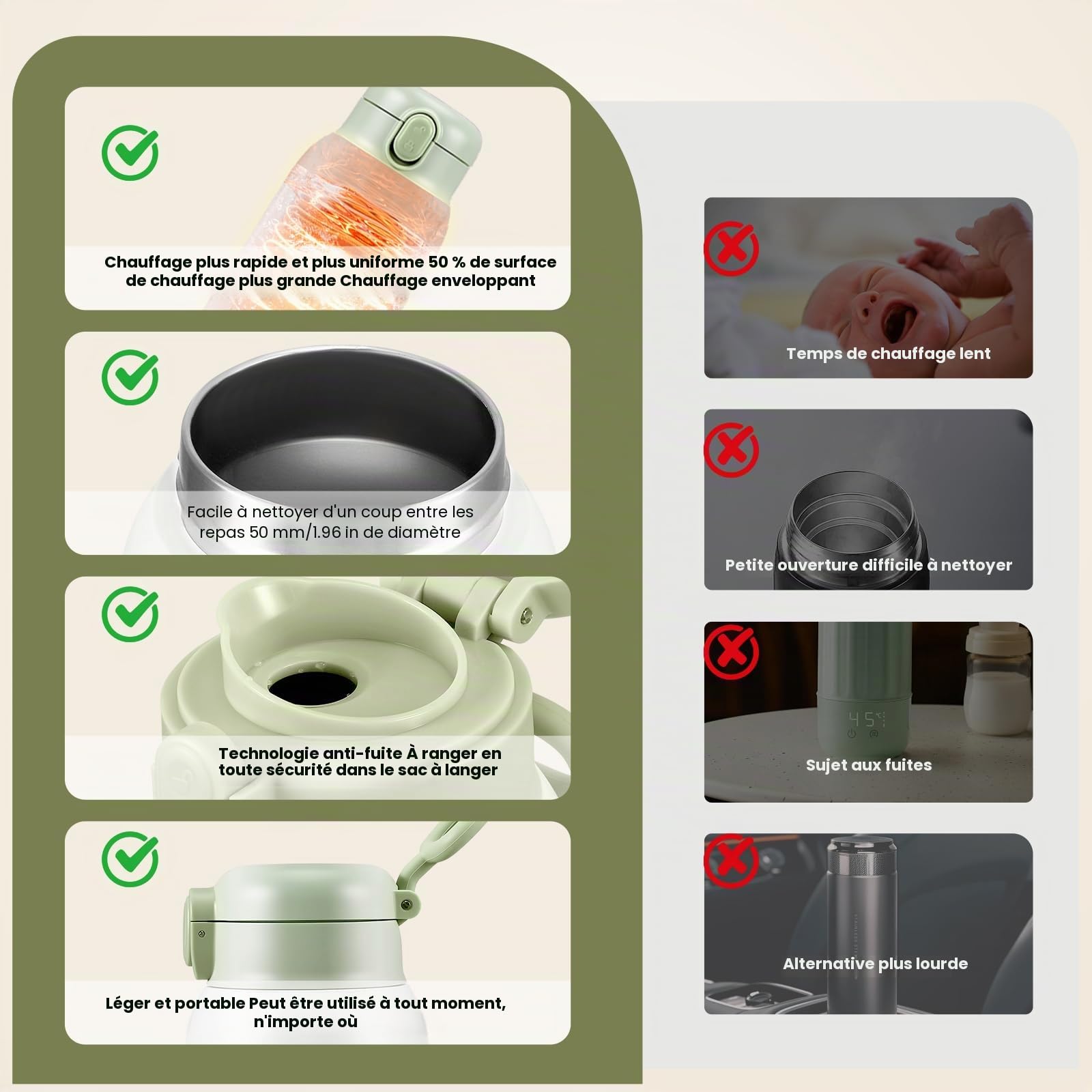 Chauffage plus rapide et plus uniforme 50 % de surface de chauffage plus grande Chauffage enveloppant

Facile à nettoyer d'un coup entre les repas 50 mm/1.96 in de diamètre

Technologie anti-fuite À ranger en toute sécurité dans le sac à langer

Léger et portable Peut être utilisé à tout moment, n'importe où

Temps de chauffage lent

Petite ouverture difficile à nettoyer

45

Sujet aux fuites

Alternative plus lourde