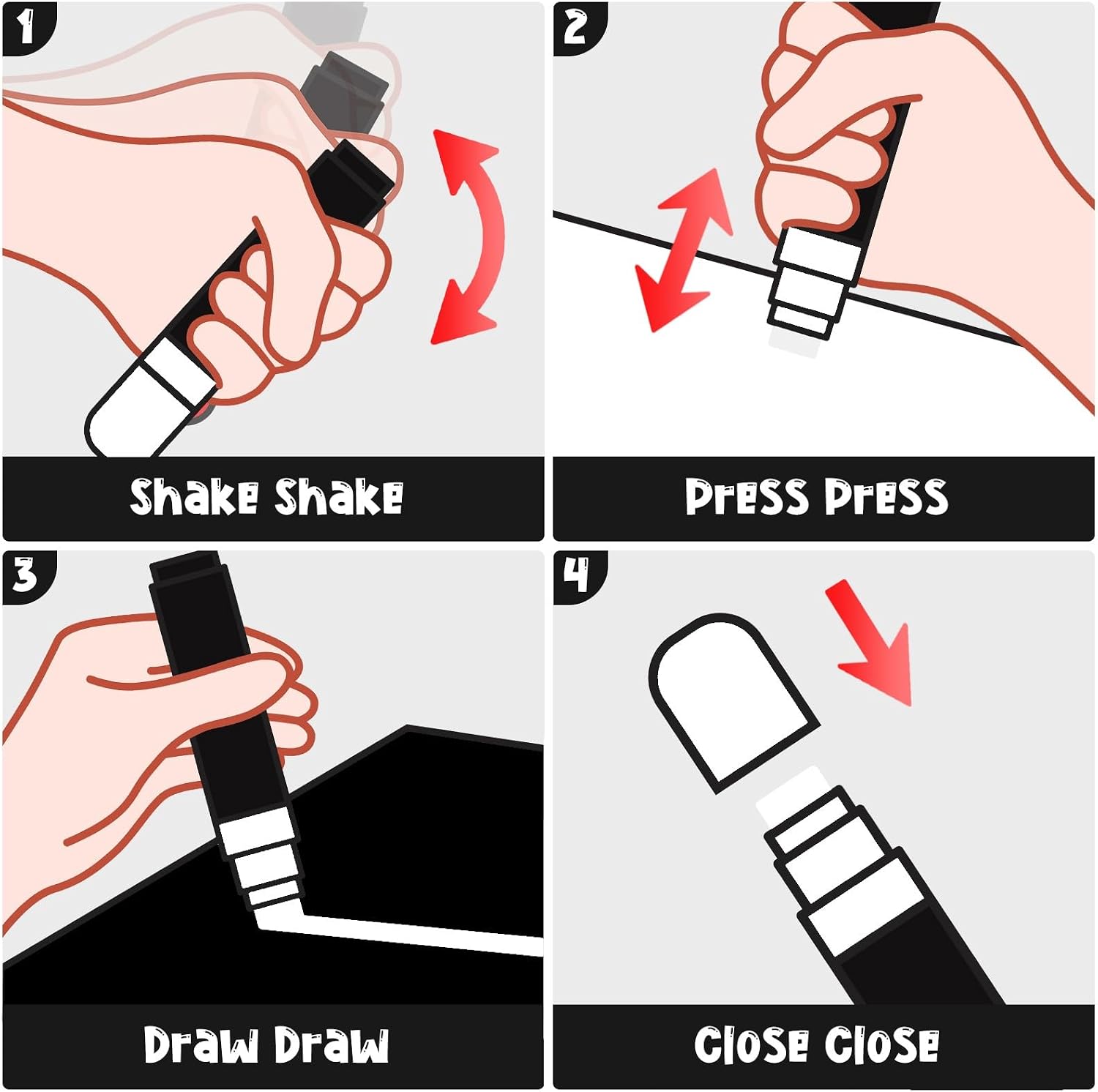 1

Shake Shake

2

Press Press

3

Draw Draw

4

Close Close