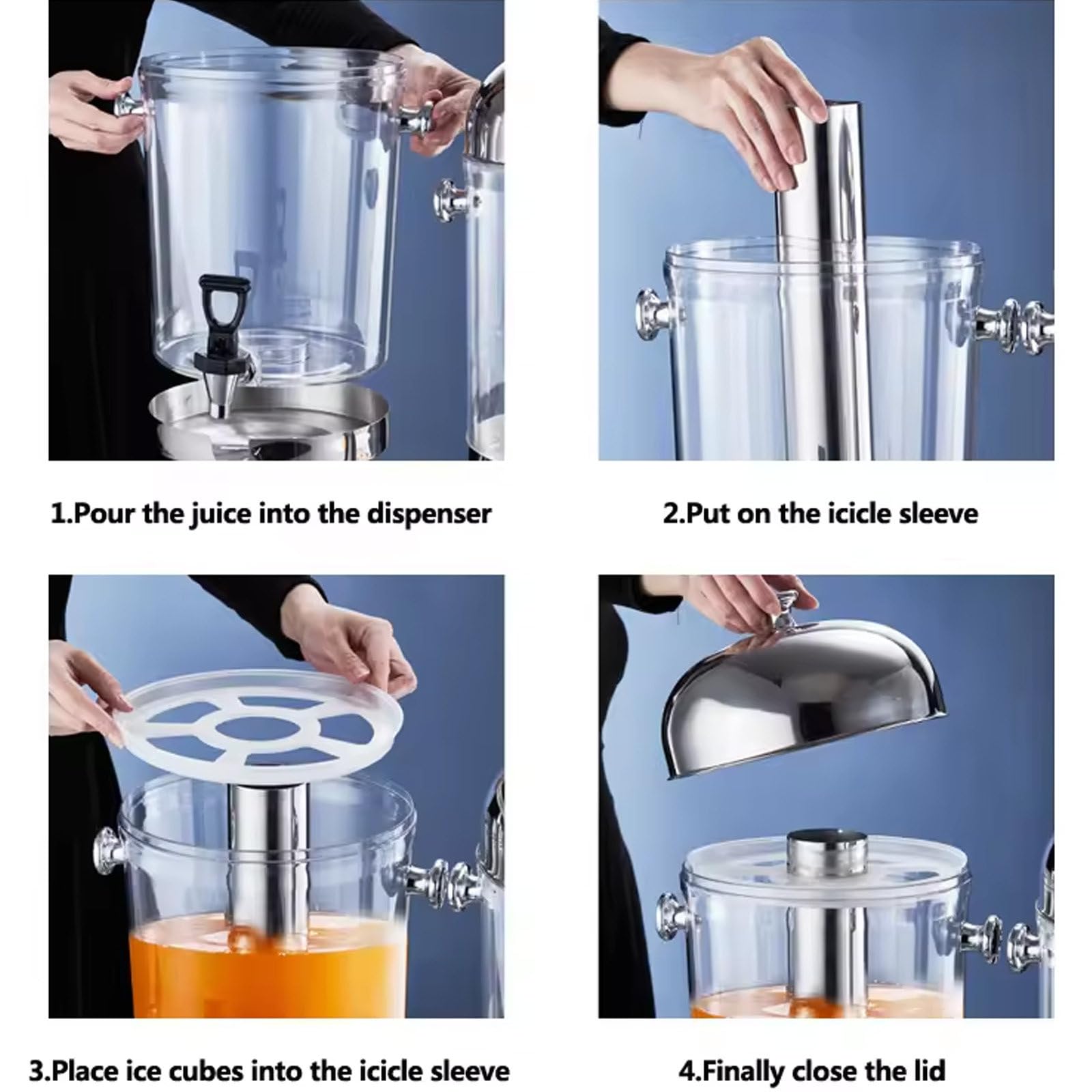 1.Pour the juice into the dispenser

2.Put on the icicle sleeve

3.Place ice cubes into the icicle sleeve

4.Finally close the lid