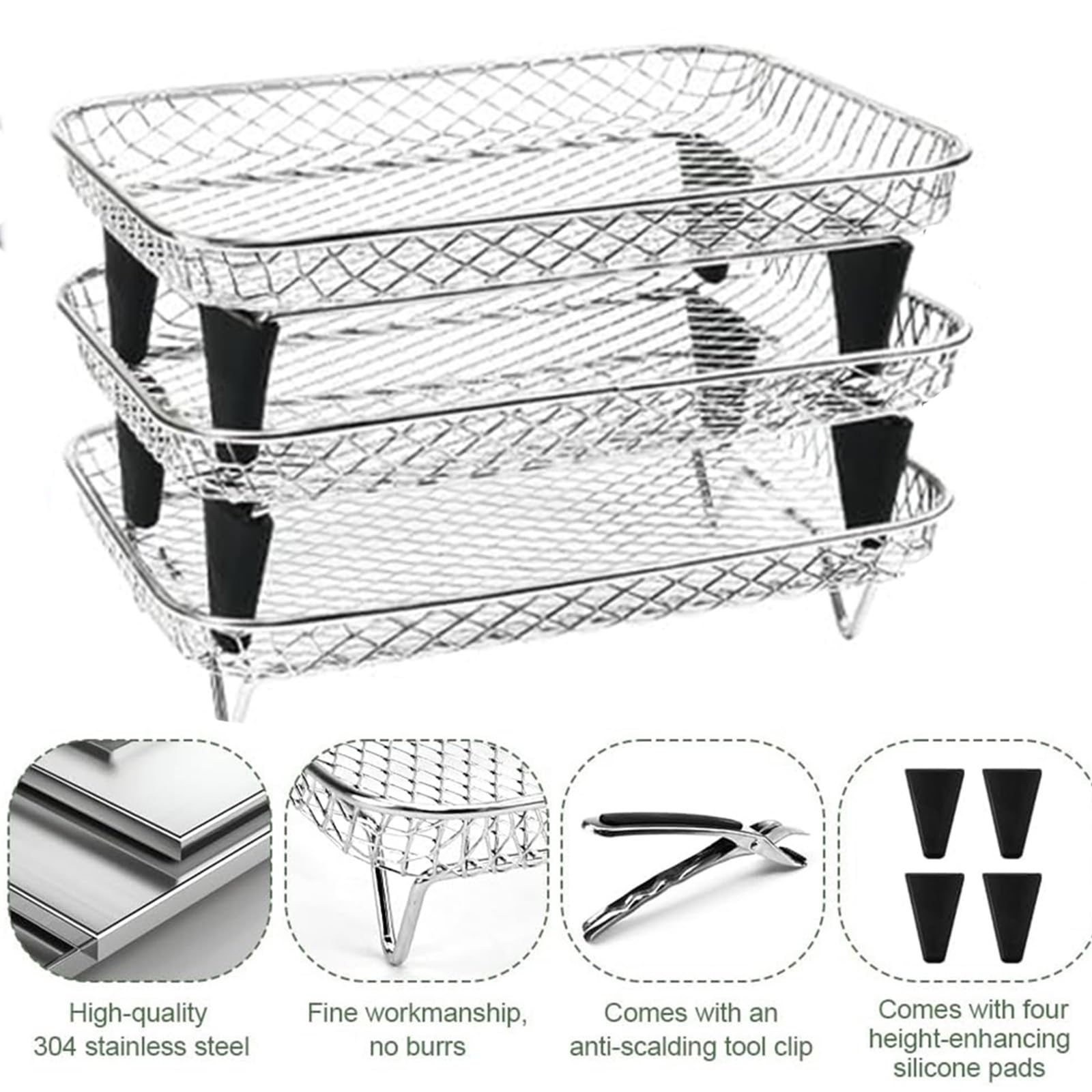 High-quality 304 stainless steel

Fine workmanship, no burrs

Comes with an anti-scalding tool clip

Comes with four height-enhancing silicone pads