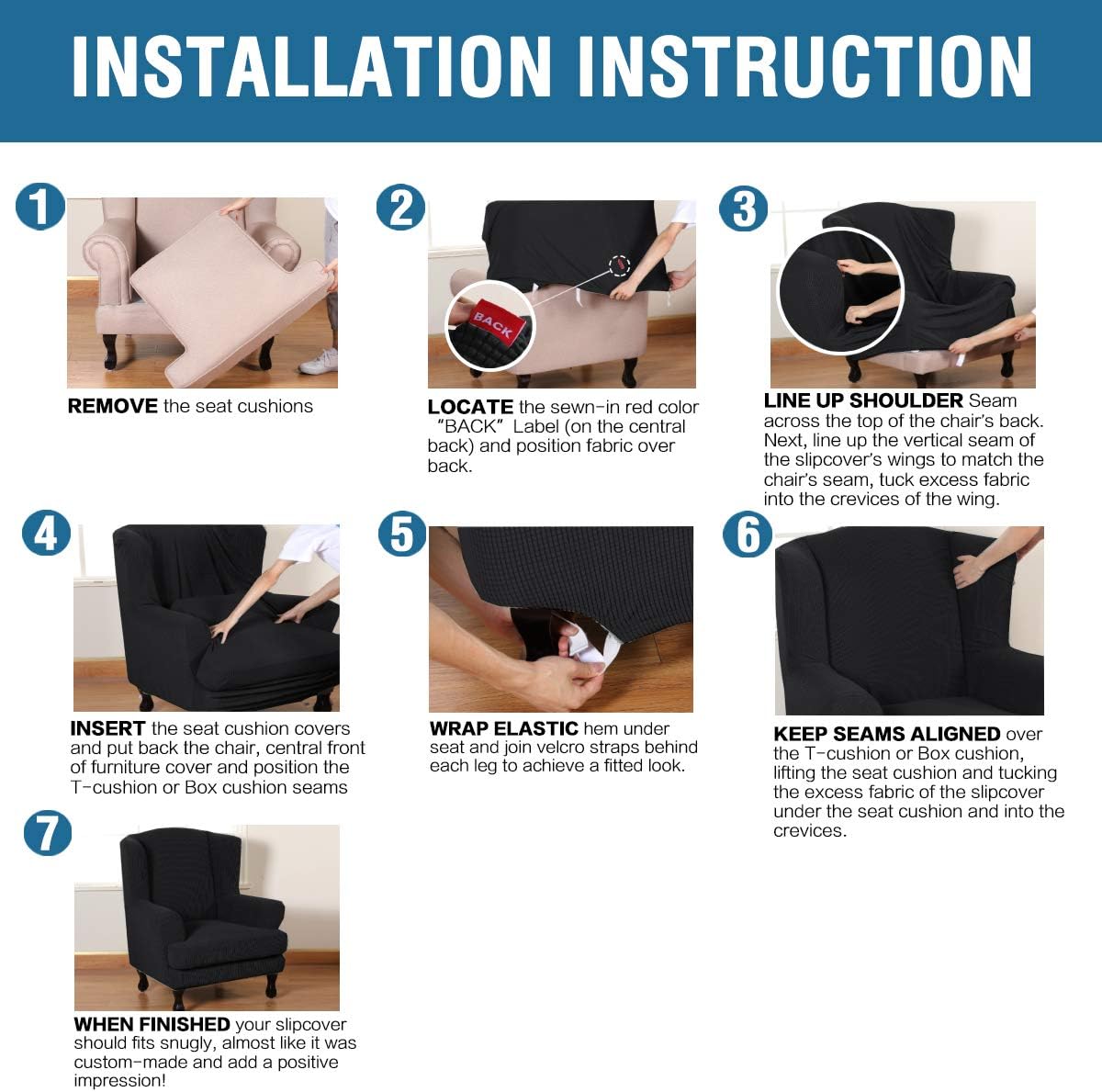 INSTALLATION INSTRUCTION

1

REMOVE the seat cushions

2

BACK

LOCATE the sewn-in red color "BACK" Label (on the central back) and position fabric over back.

3

LINE UP SHOULDER Seam across the top of the chair's back. Next, line up the vertical seam of the slipcover's wings to match the chair's seam, tuck excess fabric into the crevices of the wing.

4

INSERT the seat cushion covers and put back the chair, central front of furniture cover and position the T-cushion or Box cushion seams

5

WRAP ELASTIC hem under seat and join velcro straps behind each leg to achieve a fitted look.

6

KEEP SEAMS ALIGNED over the T-cushion or Box cushion, lifting the seat cushion and tucking the excess fabric of the slipcover under the seat cushion and into the crevices.

7

WHEN FINISHED your slipcover should fits snugly, almost like it was custom-made and add a positive impression!