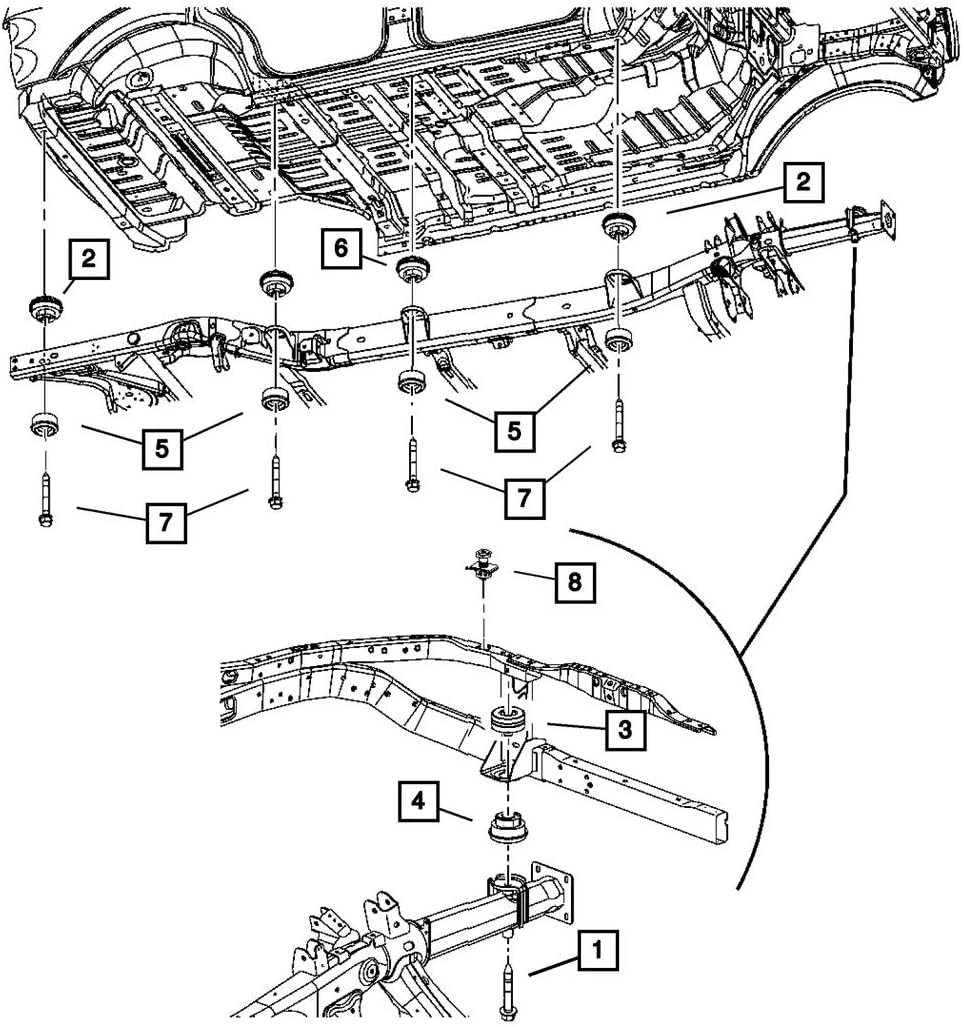 2
2
6
5
5
7
7
8
3
4
1