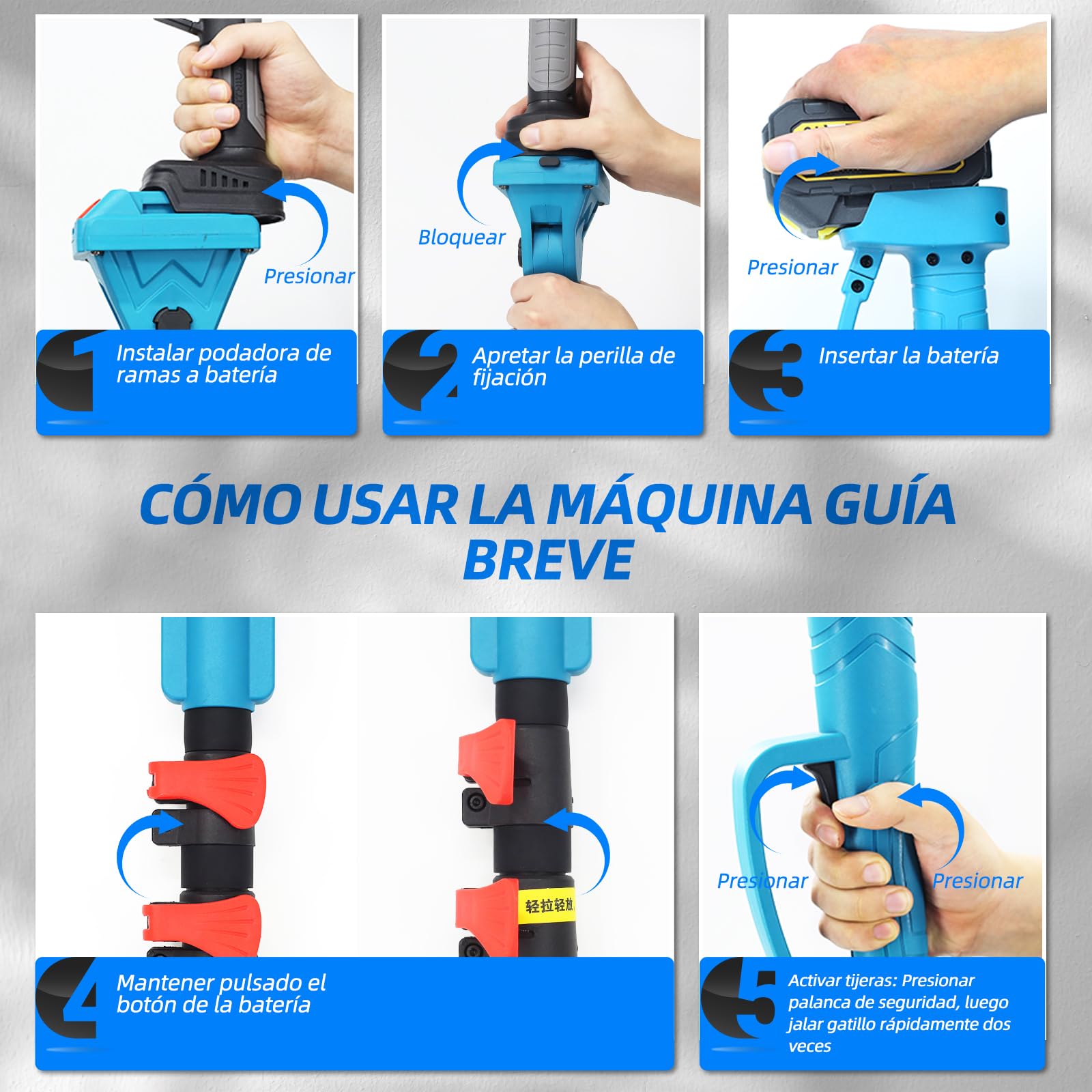 Presionar

1 Instalar podadora de ramas a batería

Bloquear

2 Apretar la perilla de fijación

Presionar

3 Insertar la batería

CÓMO USAR LA MÁQUINA GUÍA BREVE

轻拉轻放

4 Mantener pulsado el botón de la batería

Presionar

Presionar

5 Activar tijeras: Presionar palanca de seguridad, luego jalar gatillo rápidamente dos veces