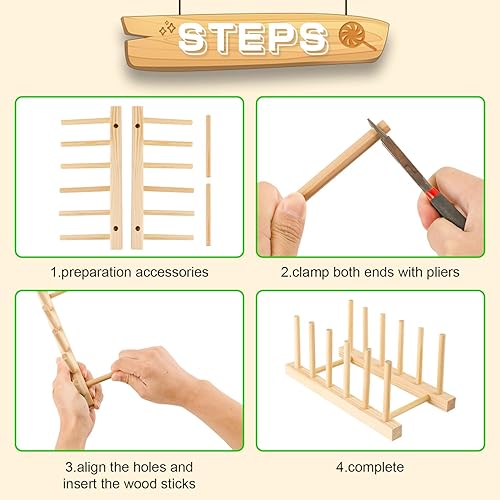 STEPS

1.preparation accessories

2.clamp both ends with pliers

3.align the holes and insert the wood sticks

4.complete