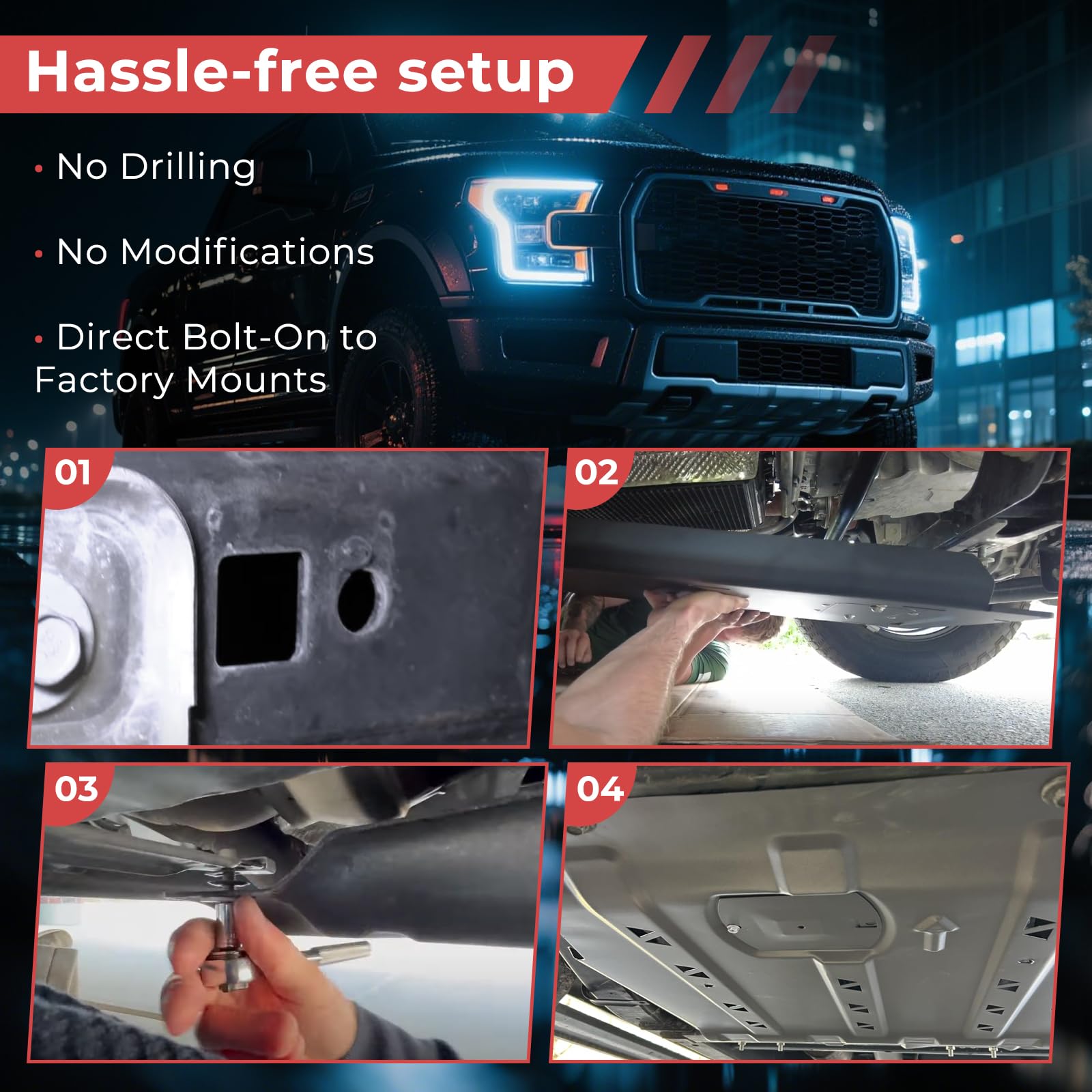 Hassle-free setup

• No Drilling

• No Modifications

• Direct Bolt-On to Factory Mounts

01

02

03

04