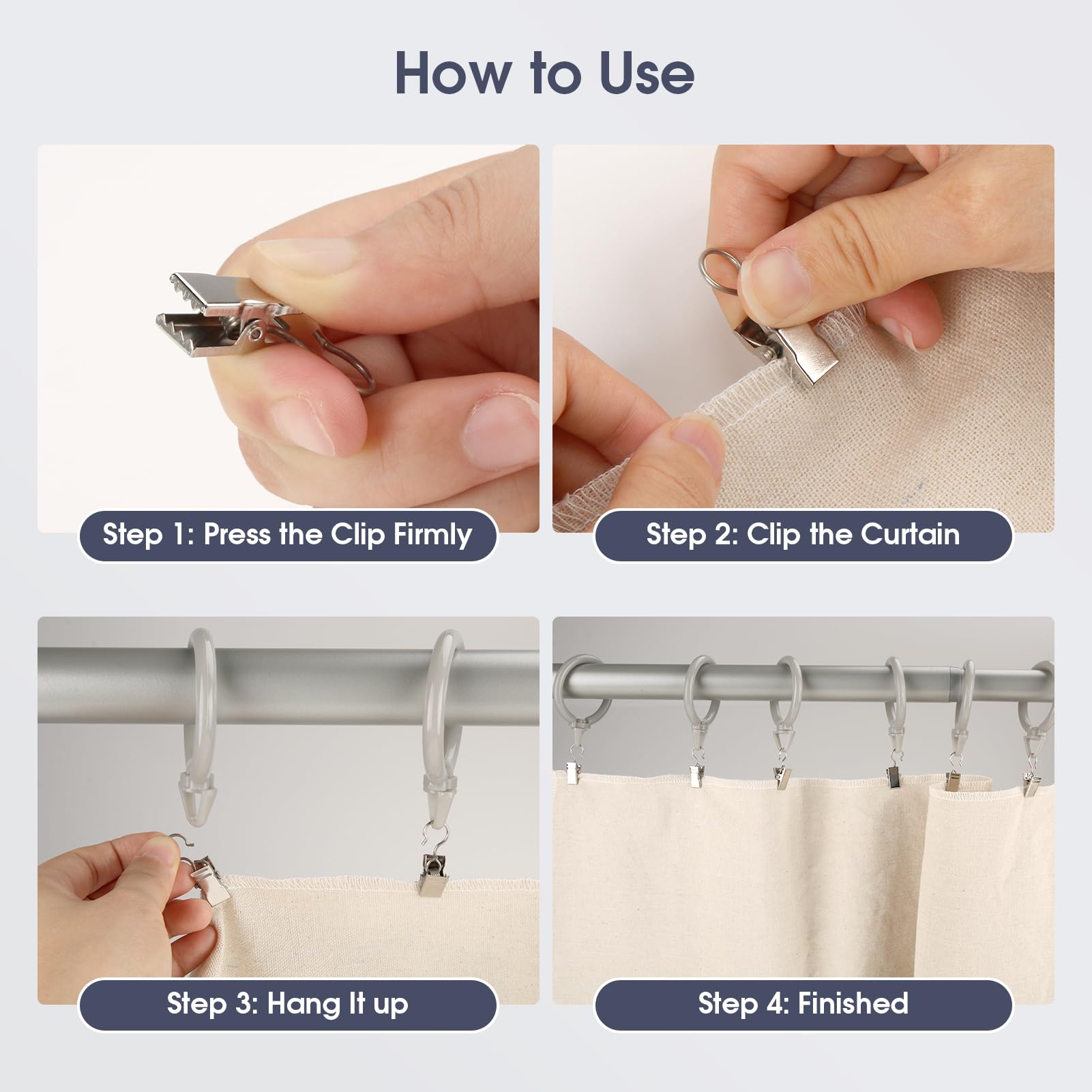 How to Use

Step 1: Press the Clip Firmly

Step 2: Clip the Curtain

Step 3: Hang It up

Step 4: Finished