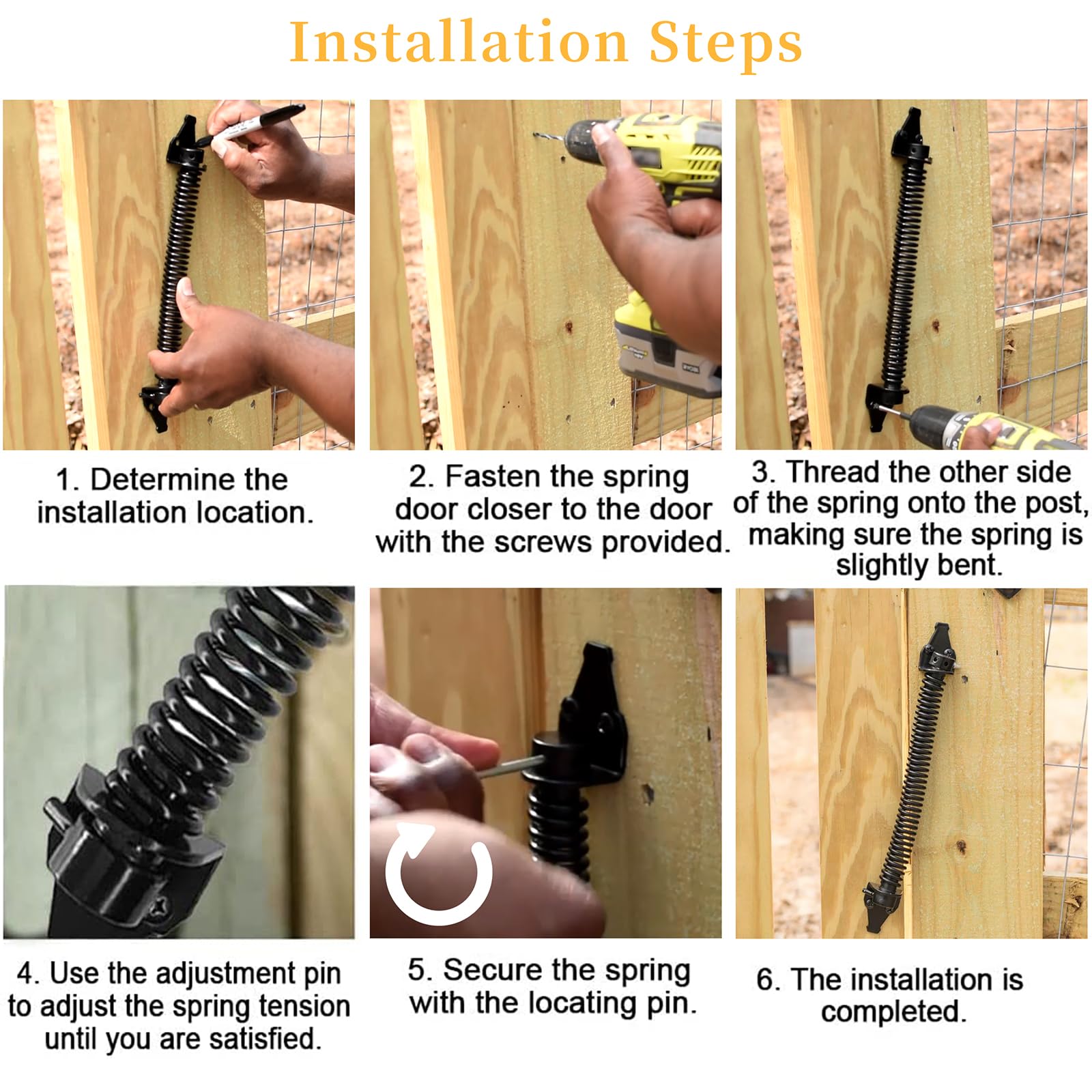 Installation Steps

1. Determine the installation location.

2. Fasten the spring door closer to the door with the screws provided.

3. Thread the other side of the spring onto the post, making sure the spring is slightly bent.

4. Use the adjustment pin to adjust the spring tension until you are satisfied.

5. Secure the spring with the locating pin.

6. The installation is completed.