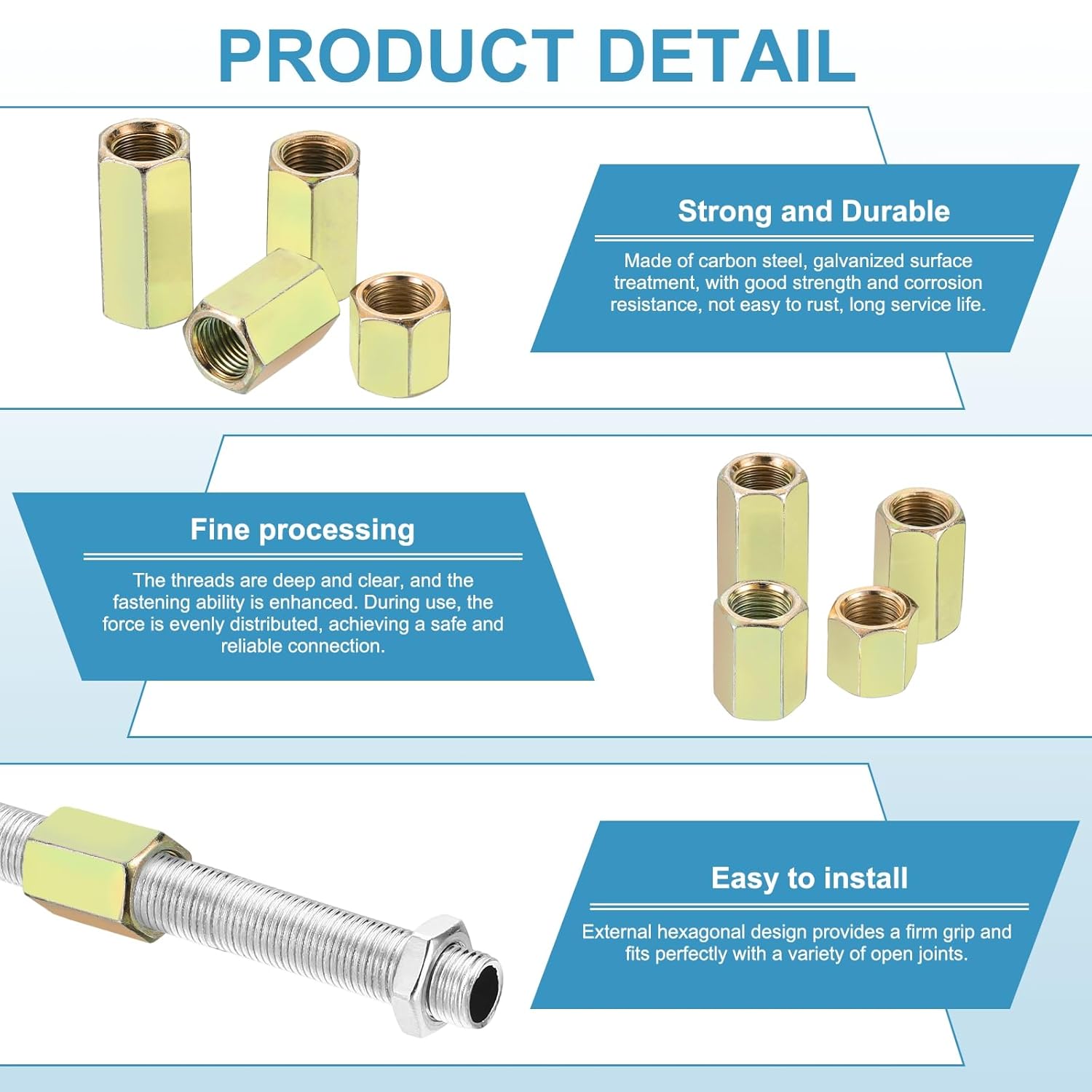 PRODUCT DETAIL

Strong and Durable

Made of carbon steel, galvanized surface treatment, with good strength and corrosion resistance, not easy to rust, long service life.

Fine processing

The threads are deep and clear, and the fastening ability is enhanced. During use, the force is evenly distributed, achieving a safe and reliable connection.

Easy to install

External hexagonal design provides a firm grip and fits perfectly with a variety of open joints.