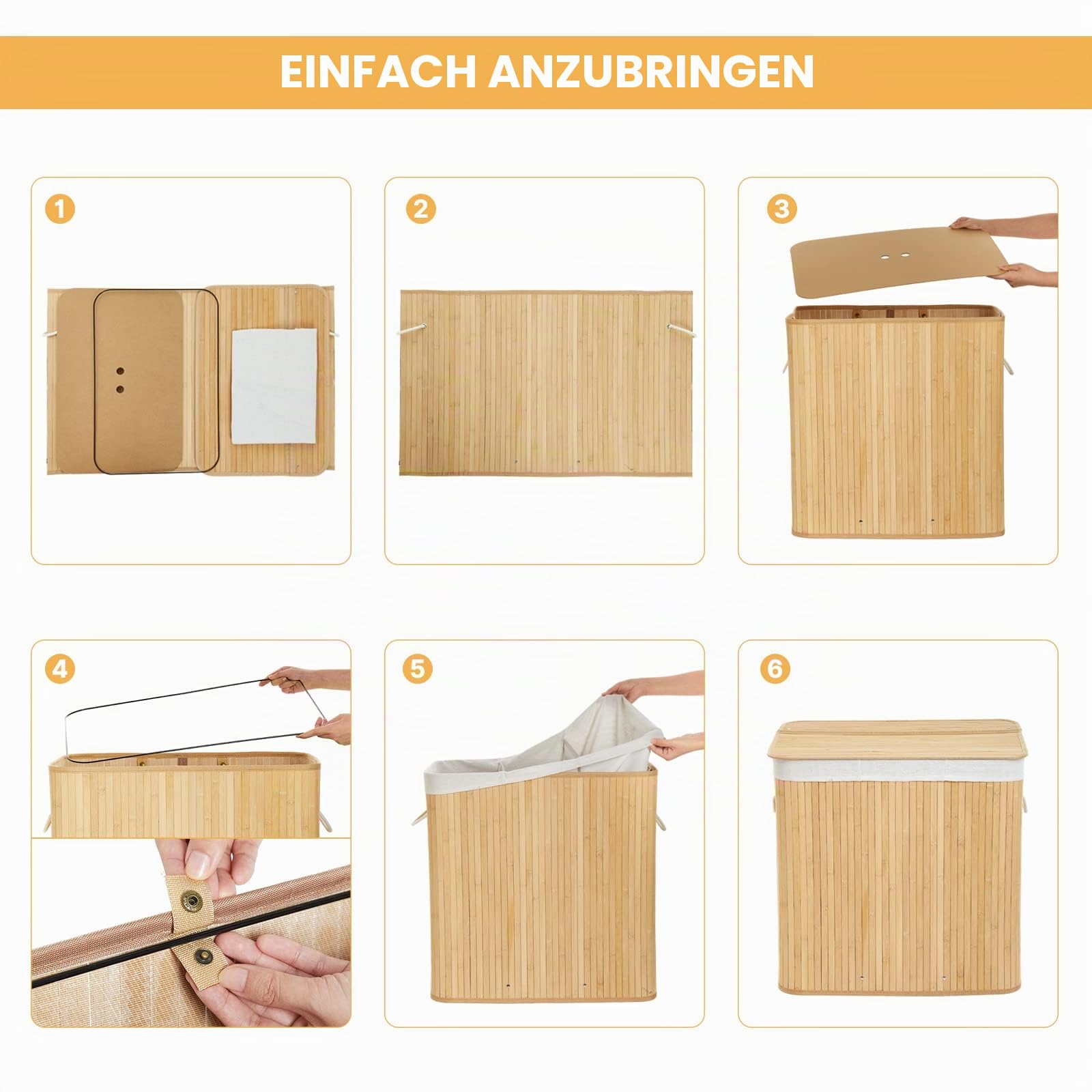 EINFACH ANZUBRINGEN

1

2

3

4

5

6