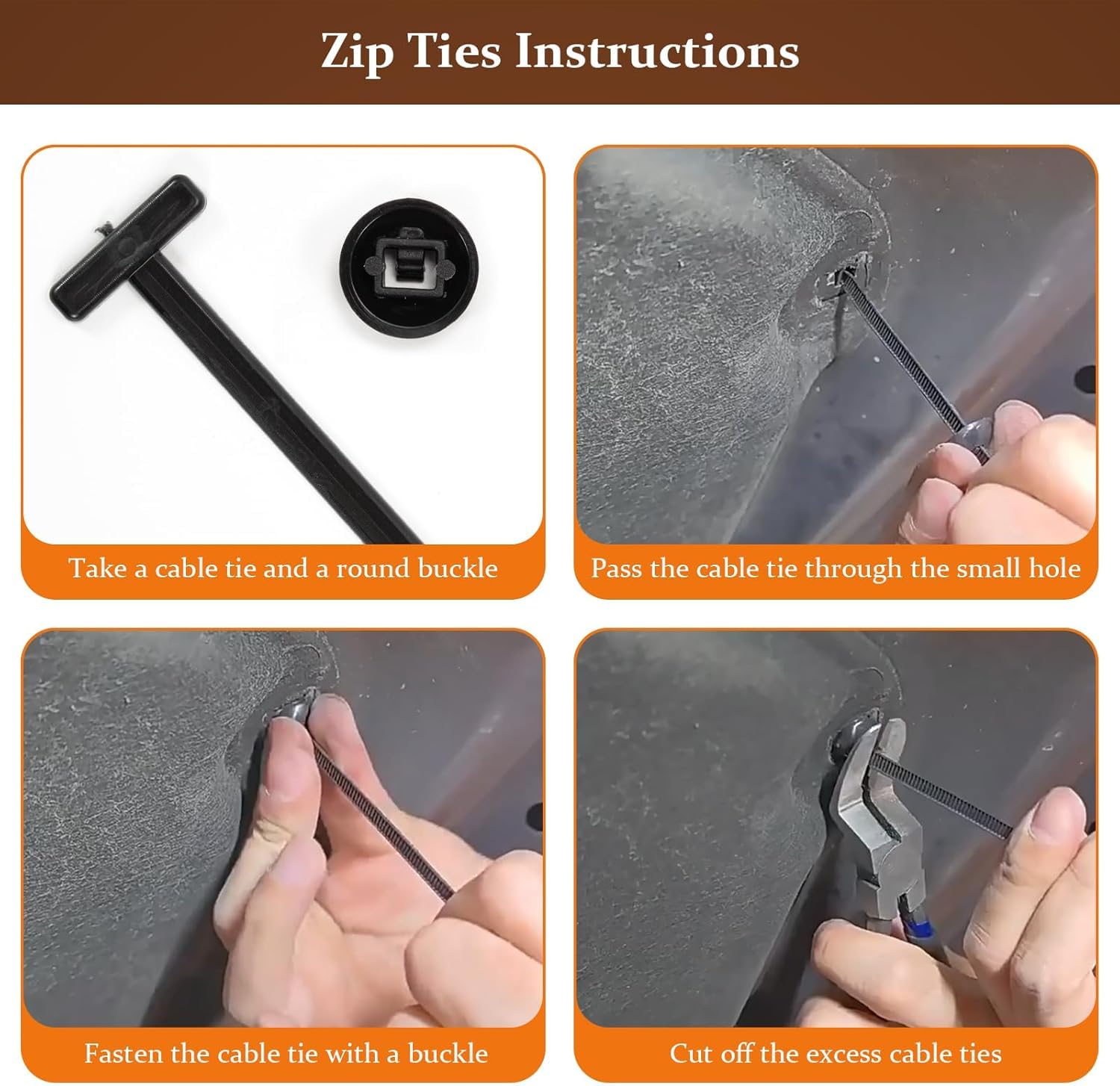 Zip Ties Instructions

Take a cable tie and a round buckle

Pass the cable tie through the small hole

Fasten the cable tie with a buckle

Cut off the excess cable ties