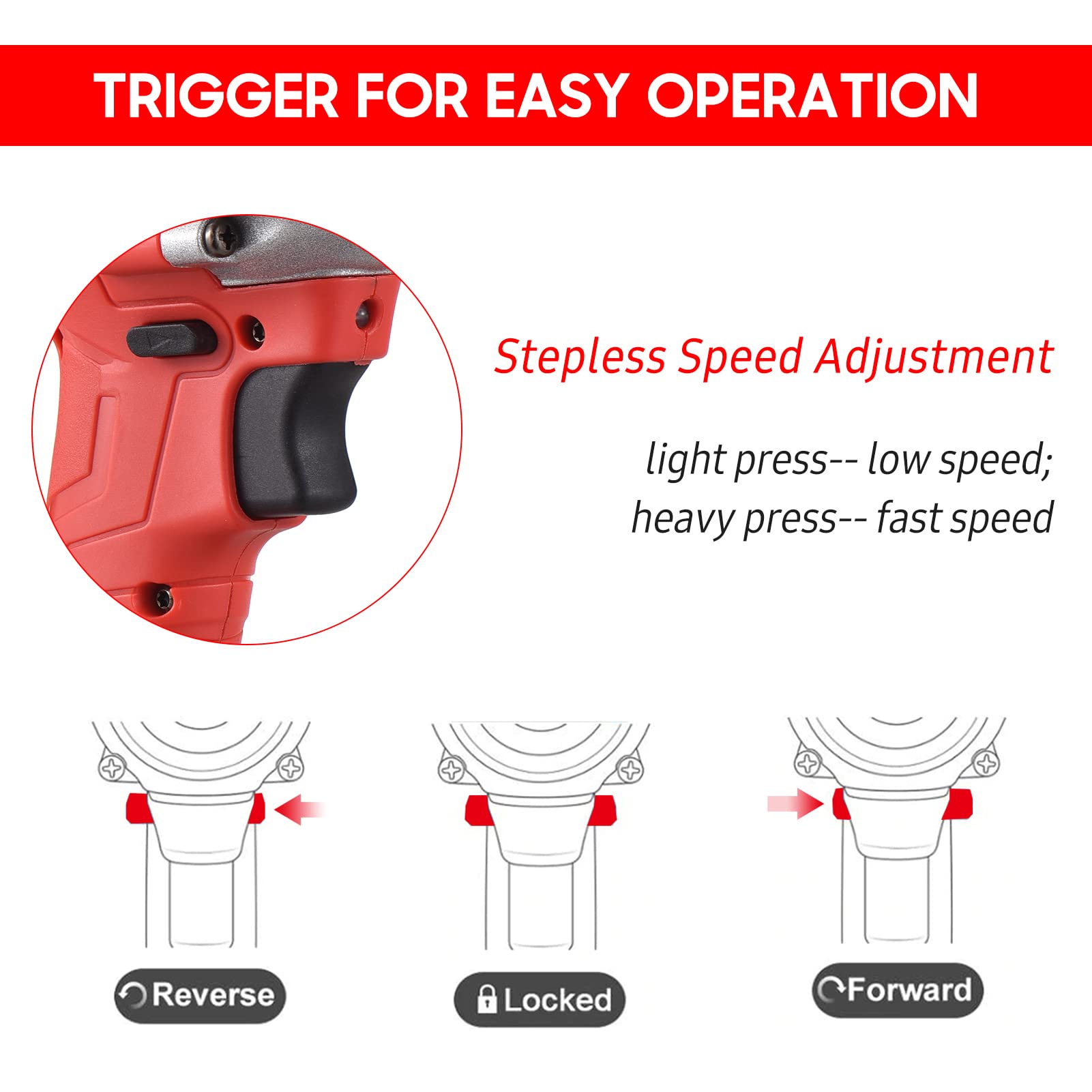 TRIGGER FOR EASY OPERATION

Stepless Speed Adjustment

light press-- low speed;
heavy press-- fast speed

Reverse

Locked

Forward