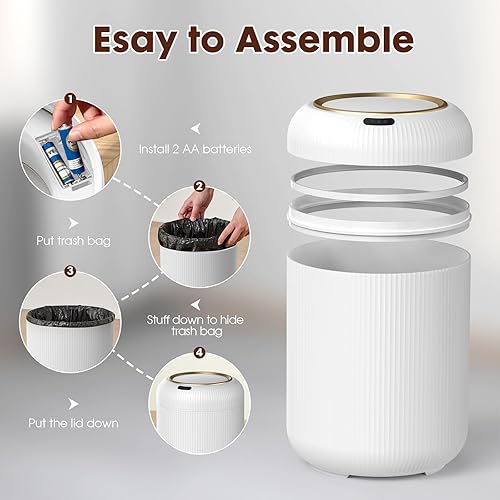 Esay to Assemble

1

Install 2 AA batteries

2

Put trash bag

3

Stuff down to hide trash bag

4

Put the lid down