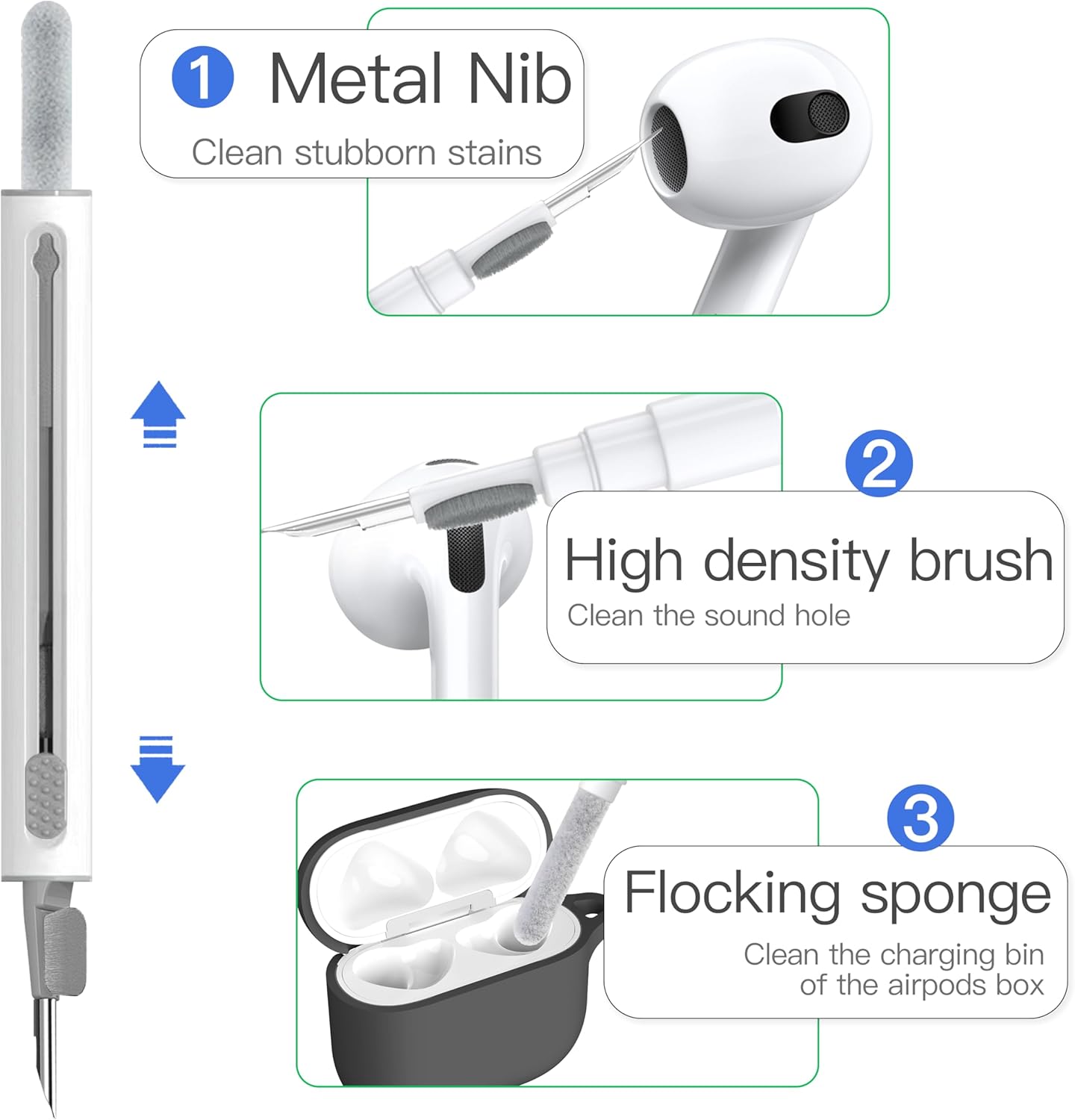 1 Metal Nib
Clean stubborn stains

2
High density brush
Clean the sound hole

3
Flocking sponge
Clean the charging bin of the airpods box