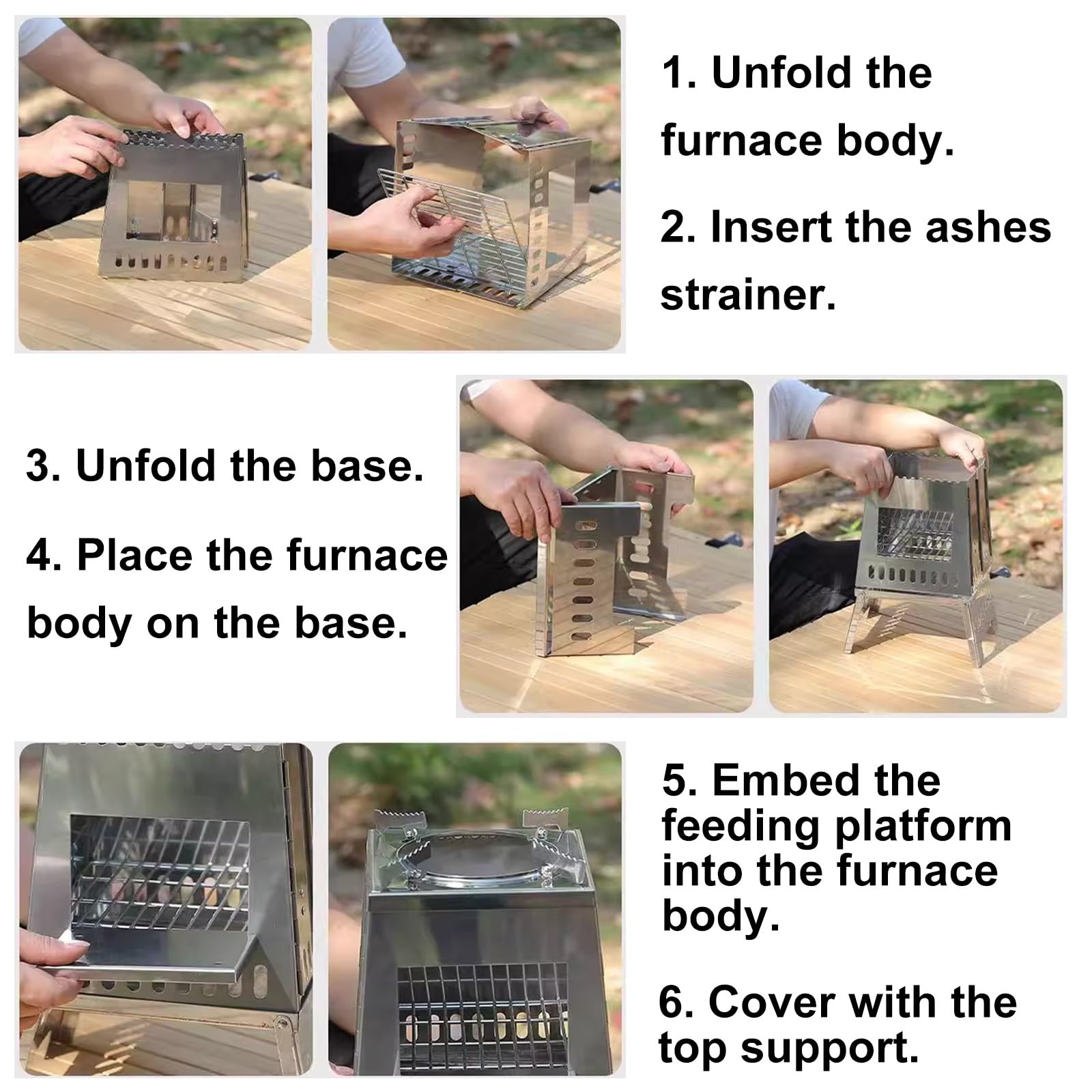 1. Unfold the furnace body.

2. Insert the ashes strainer.

3. Unfold the base.

4. Place the furnace body on the base.

5. Embed the feeding platform into the furnace body.

6. Cover with the top support.