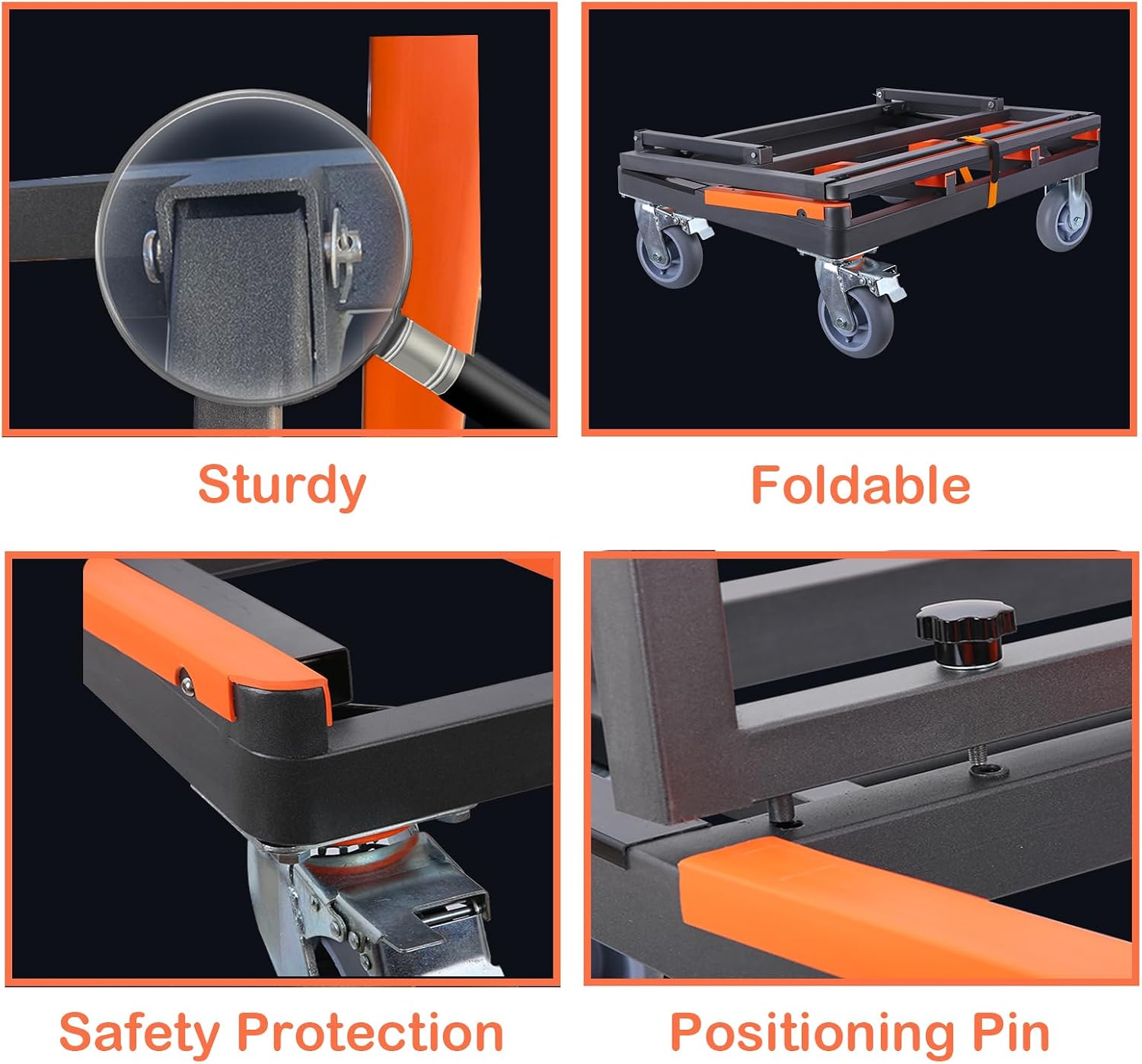 Sturdy

Foldable

Safety Protection

Positioning Pin