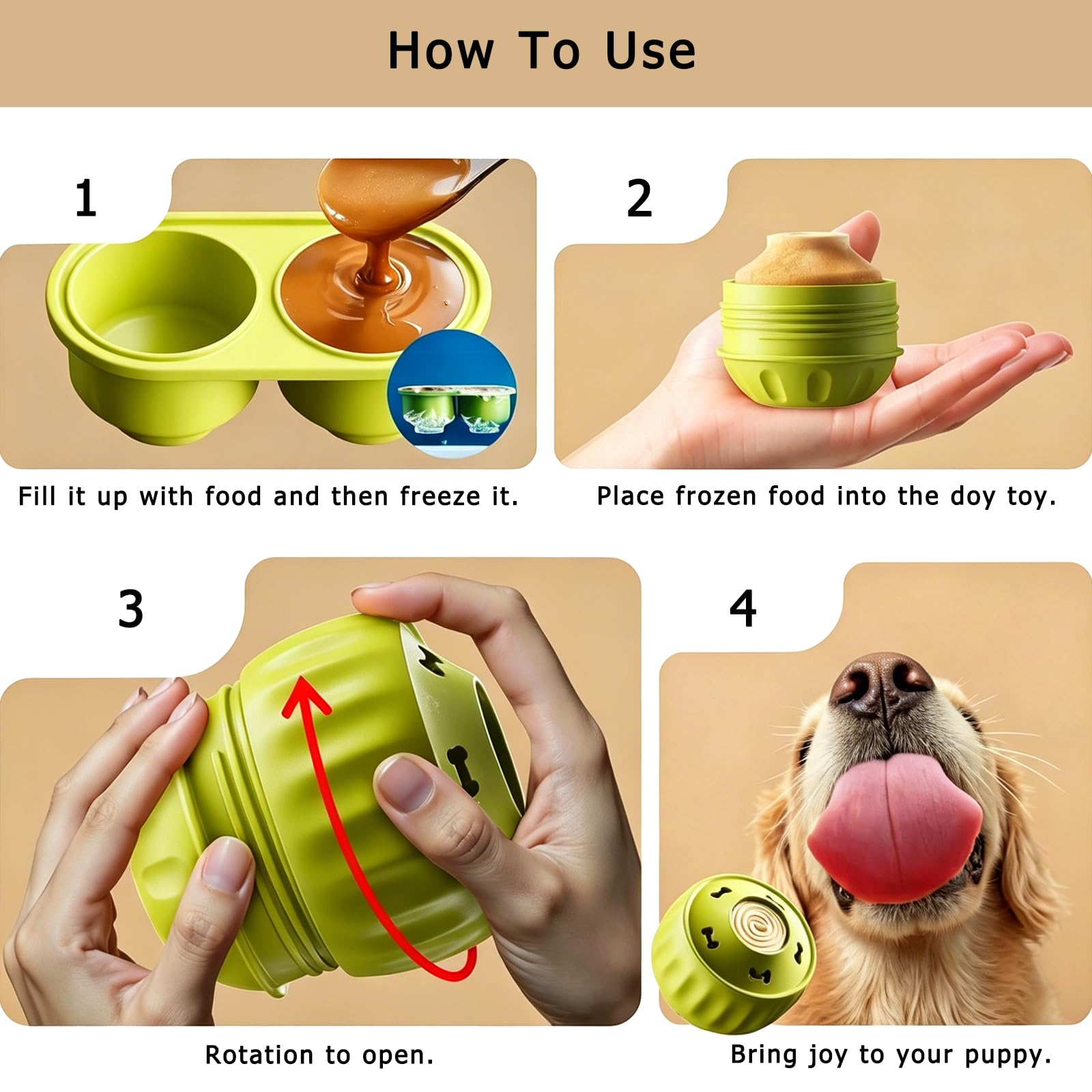 How To Use

1

Fill it up with food and then freeze it.

2

Place frozen food into the doy toy.

3

Rotation to open.

4

Bring joy to your puppy.