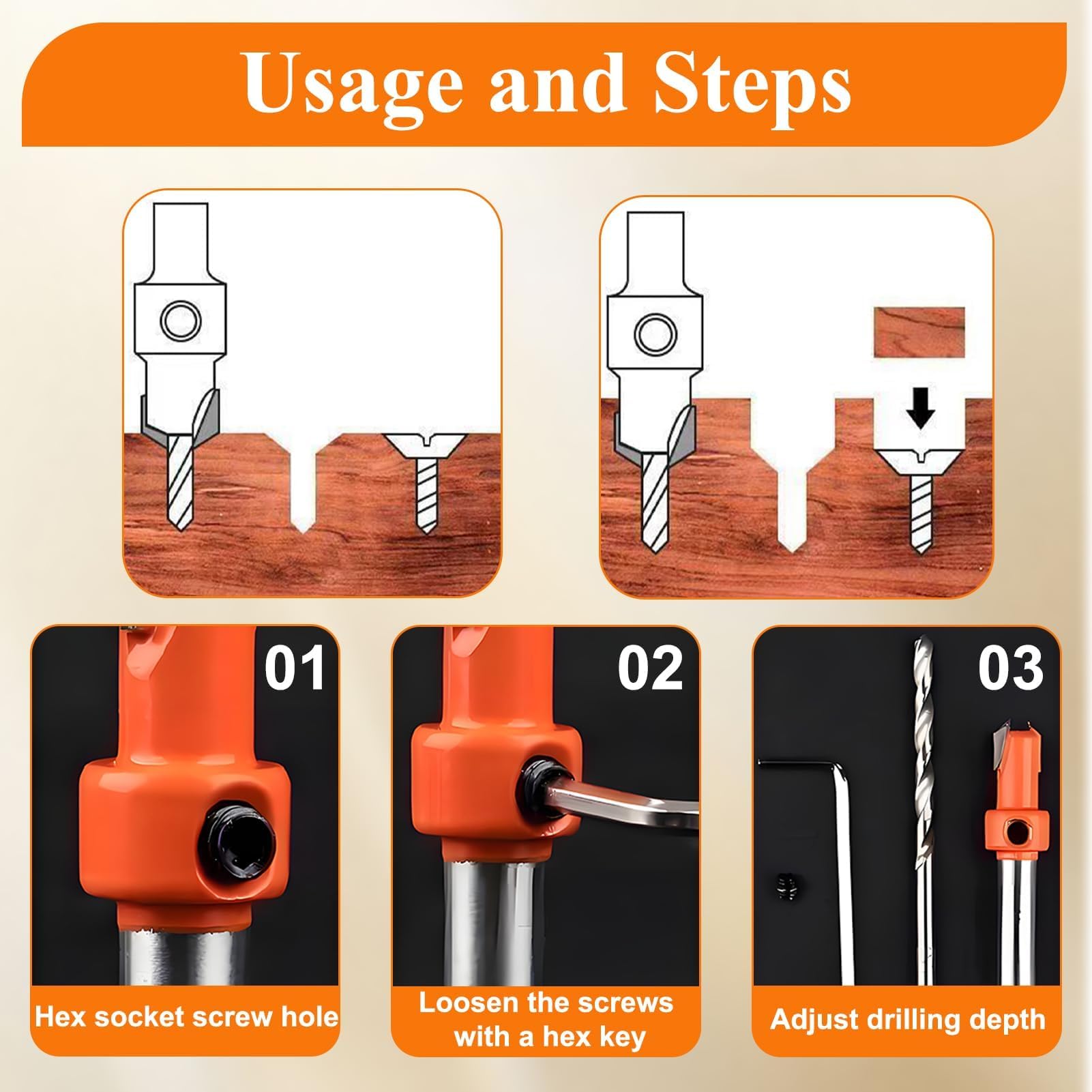 Usage and Steps

01

Hex socket screw hole

02

Loosen the screws with a hex key

03

Adjust drilling depth